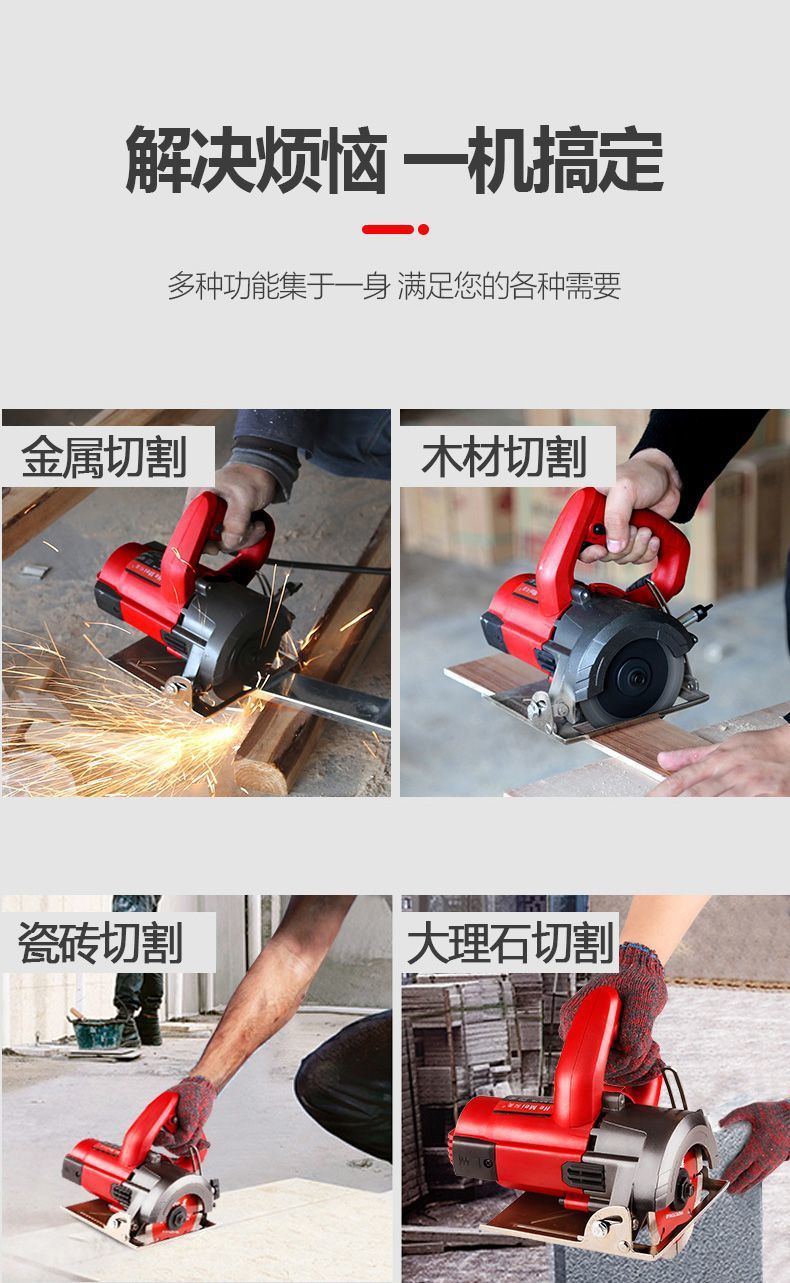 解决烦恼 一机搞定

多种功能集于一身 满足您的各种需要

金属切割

木材切割

瓷砖切割

大理石切割