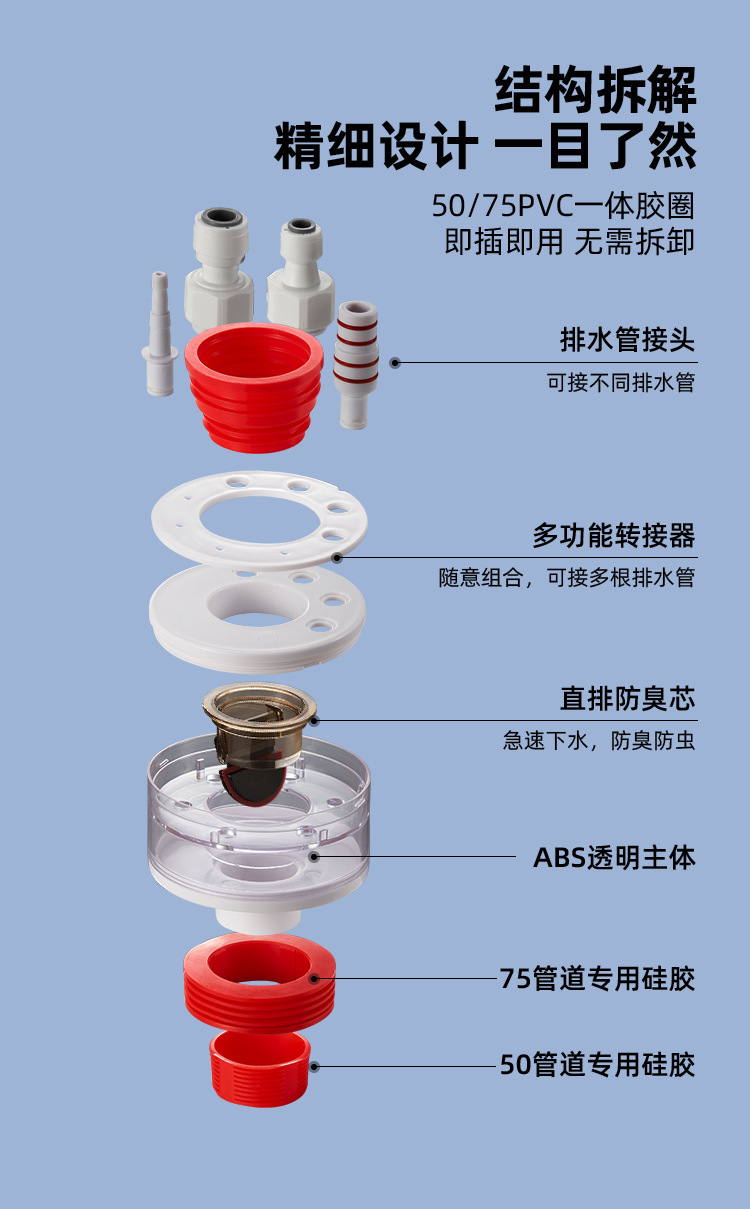 结构拆解
精细设计 一目了然

50/75PVC一体胶圈
即插即用 无需拆卸

排水管接头
可接不同排水管

多功能转接器
随意组合，可接多根排水管

直排防臭芯
急速下水，防臭防虫

ABS透明主体

75管道专用硅胶

50管道专用硅胶