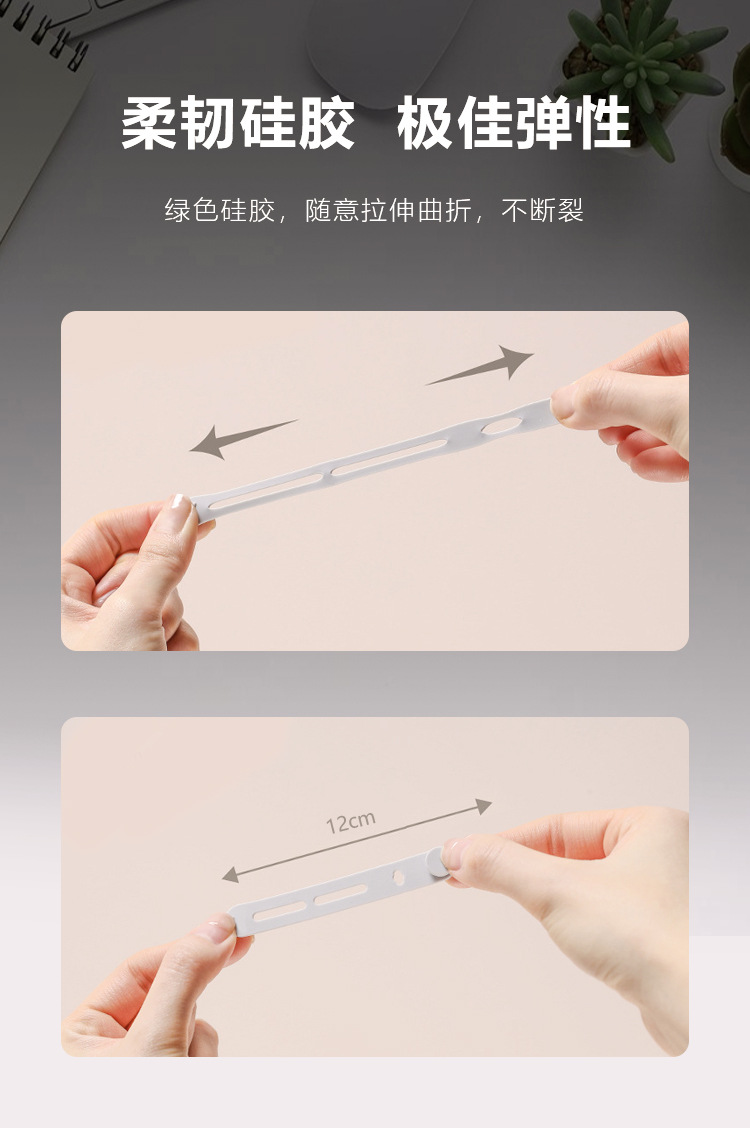 柔韧硅胶　极佳弹性

绿色硅胶，随意拉伸曲折，不断裂

12cm