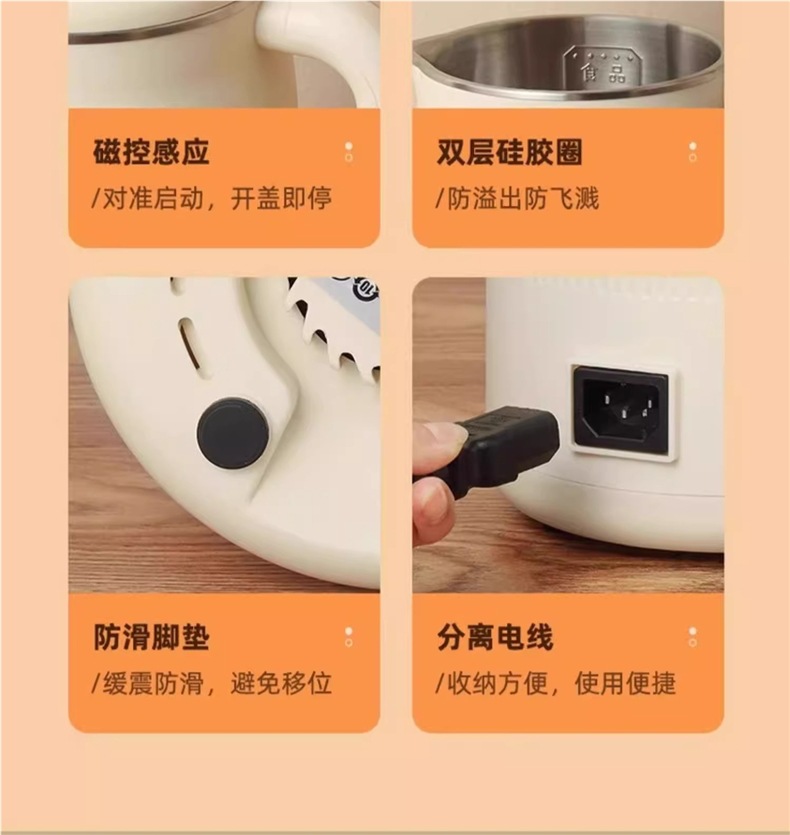 食品

磁控感应
/对准启动，开盖即停

双层硅胶圈
/防溢出防飞溅

防滑脚垫
/缓震防滑，避免移位

分离电线
/收纳方便，使用便捷