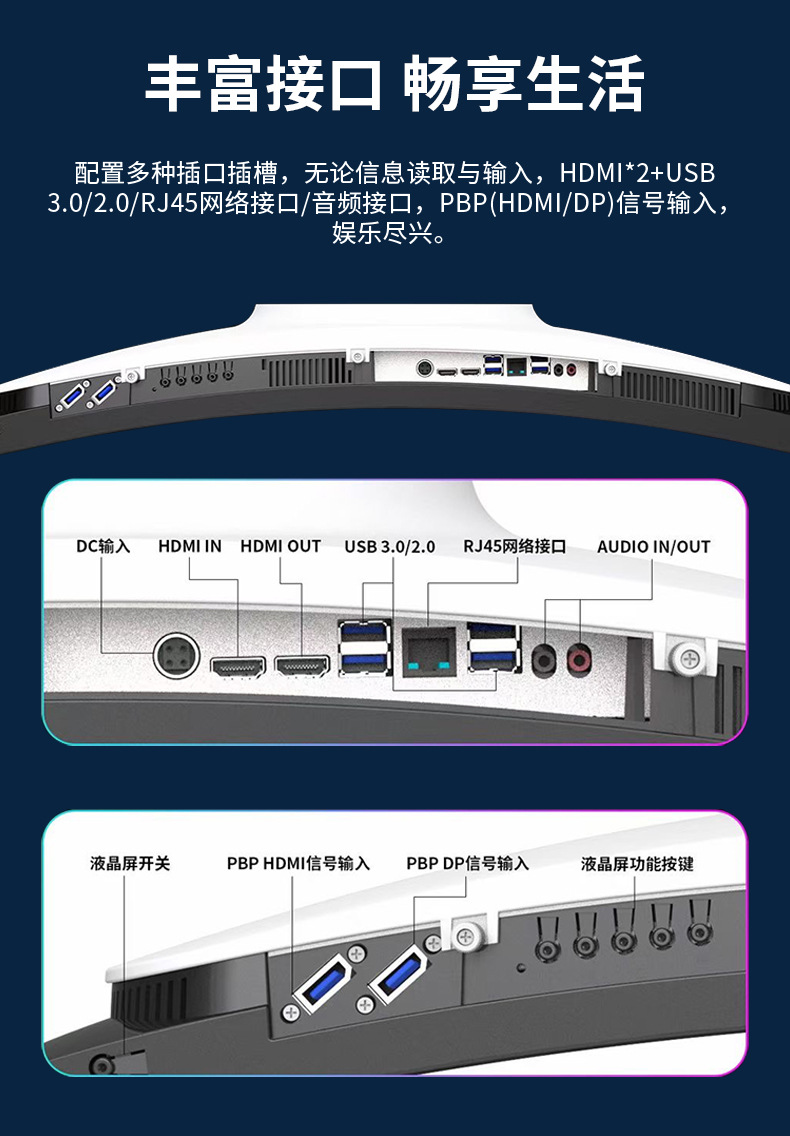 丰富接口 畅享生活

配置多种插口插槽，无论信息读取与输入，HDMI*2+USB 3.0/2.0/RJ45网络接口/音频接口，PBP(HDMI/DP)信号输入，娱乐尽兴。

DC输入
HDMI IN
HDMI OUT
USB 3.0/2.0
RJ45网络接口
AUDIO IN/OUT

液晶屏开关
PBP HDMI信号输入
PBP DP信号输入
液晶屏功能按键