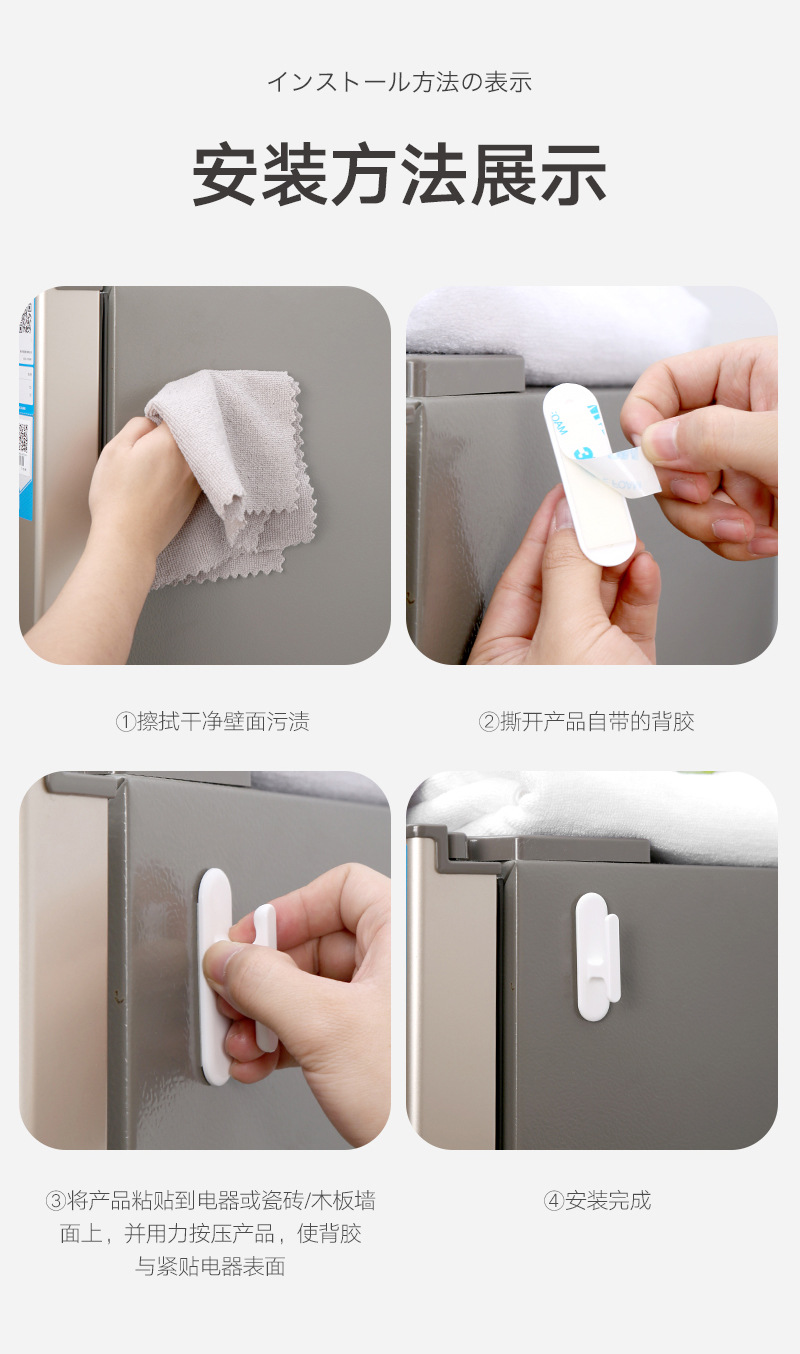 インストール方法の表示

安装方法展示

①擦拭干净壁面污渍

②撕开产品自带的背胶

③将产品粘贴到电器或瓷砖/木板墙面上，并用力按压产品，使背胶与紧贴电器表面

④安装完成