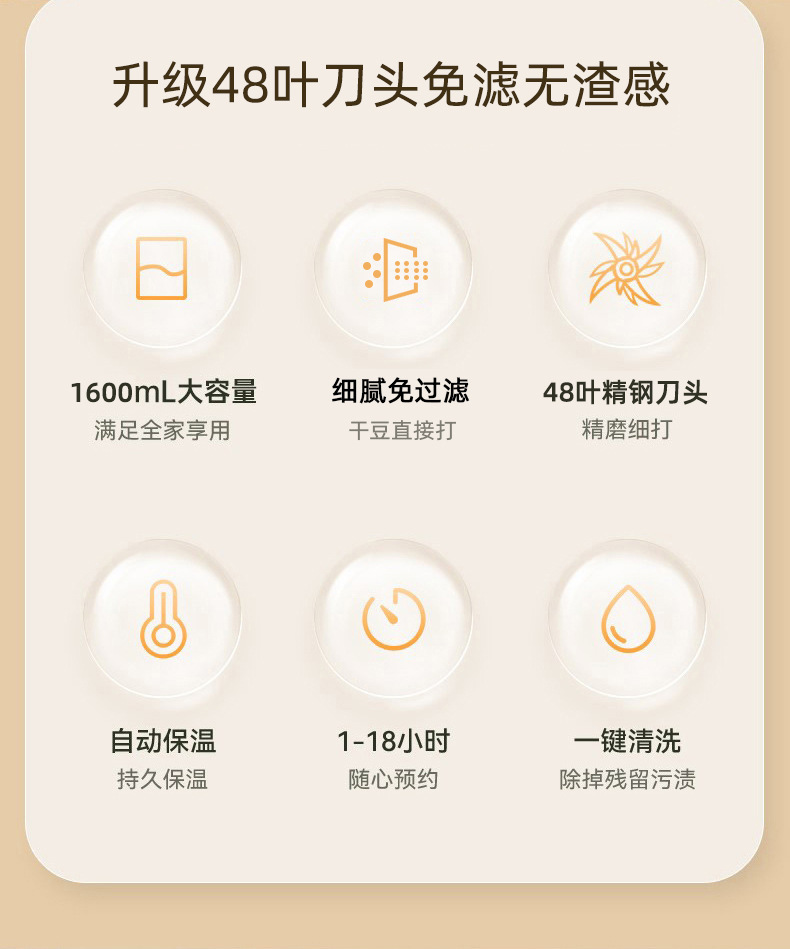 升级48叶刀头免滤无渣感

1600mL大容量
满足全家享用

细腻免过滤
干豆直接打

48叶精钢刀头
精磨细打

自动保温
持久保温

1-18小时
随心预约

一键清洗
除掉残留污渍