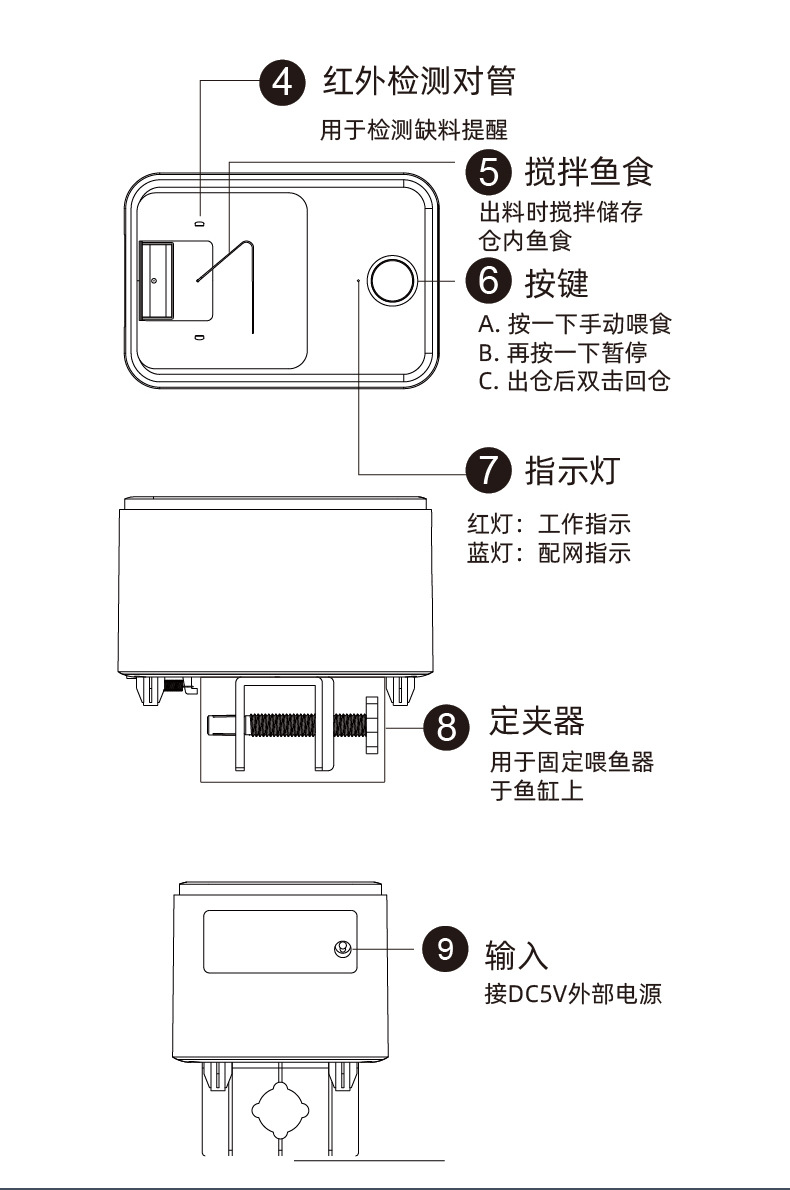 4 红外检测对管

用于检测缺料提醒

5 搅拌鱼食

出料时搅拌储存仓内鱼食

6 按键

A. 按一下手动喂食
B. 再按一下暂停
C. 出仓后双击回仓

7 指示灯

红灯：工作指示
蓝灯：配网指示

8 定夹器

用于固定喂鱼器于鱼缸上

9 输入

接DC5V外部电源