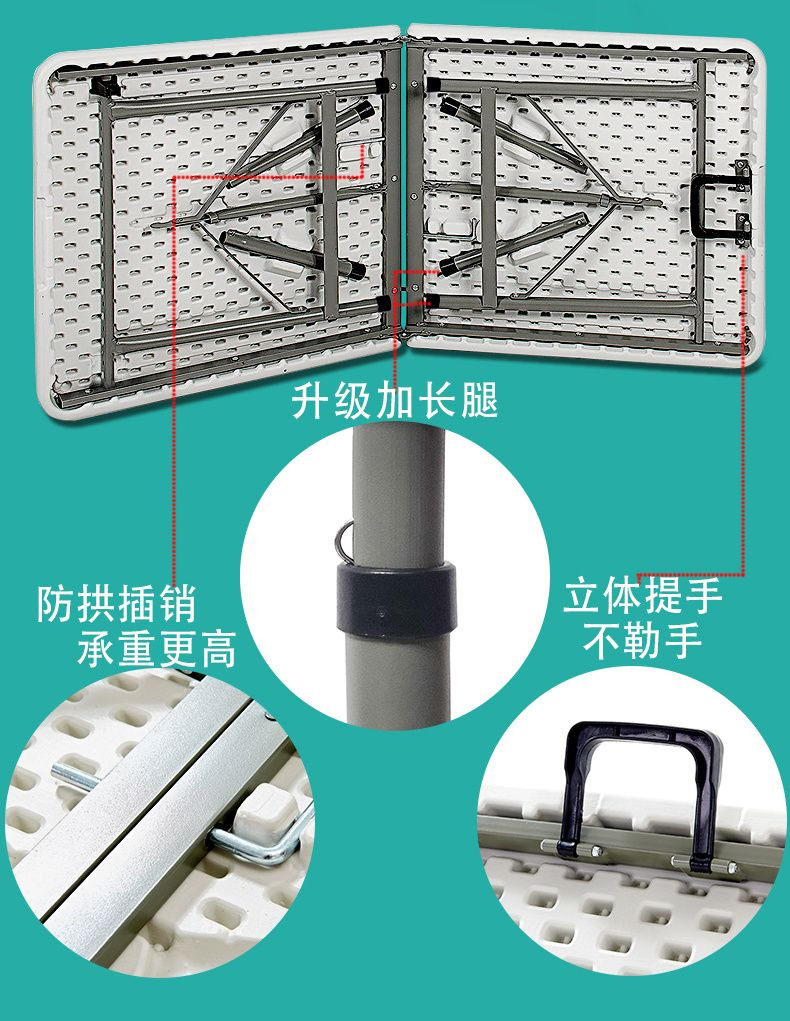 升级加长腿

防拱插销
承重更高

立体提手
不勒手