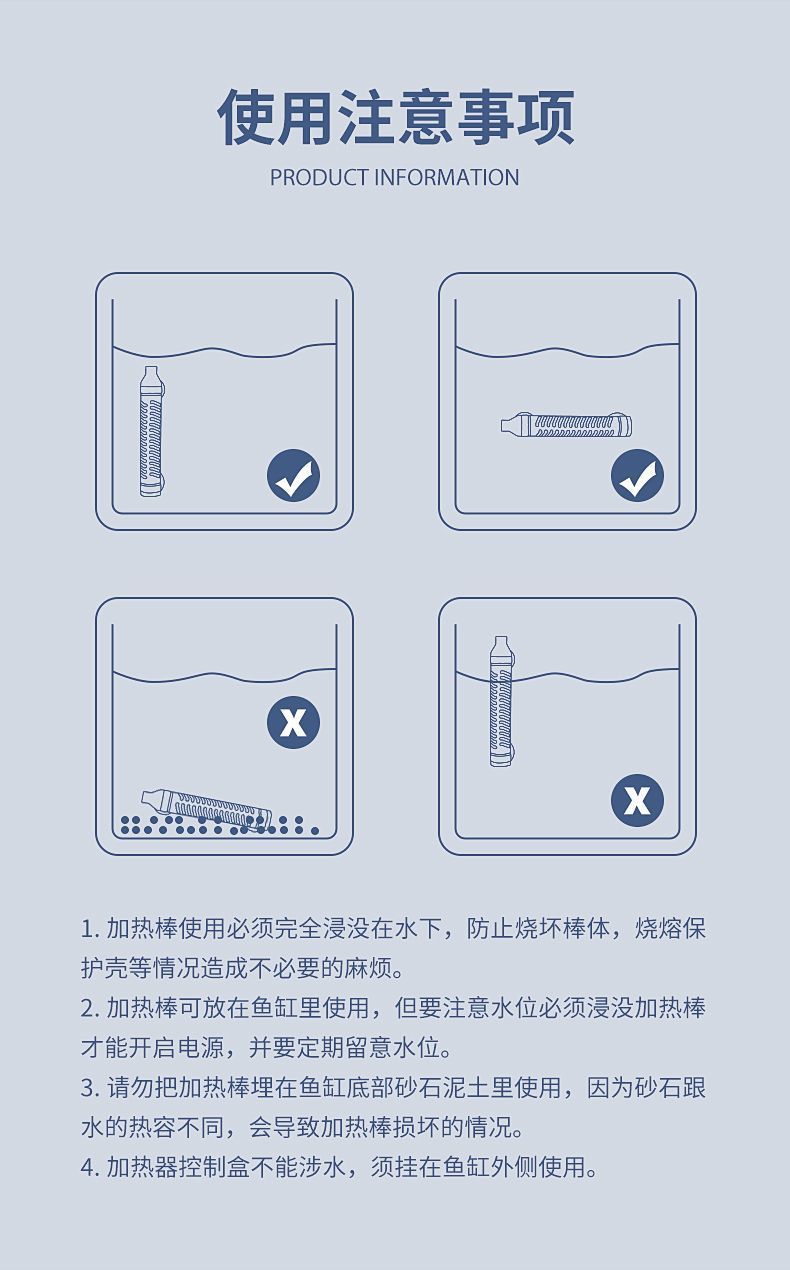 使用注意事项
PRODUCT INFORMATION

X

X

1. 加热棒使用必须完全浸没在水下，防止烧坏棒体，烧熔保护壳等情况造成不必要的麻烦。
2. 加热棒可放在鱼缸里使用，但要注意水位必须浸没加热棒才能开启电源，并要定期留意水位。
3. 请勿把加热棒埋在鱼缸底部砂石泥土里使用，因为砂石跟水的热容不同，会导致加热棒损坏的情况。
4. 加热器控制盒不能涉水，须挂在鱼缸外侧使用。