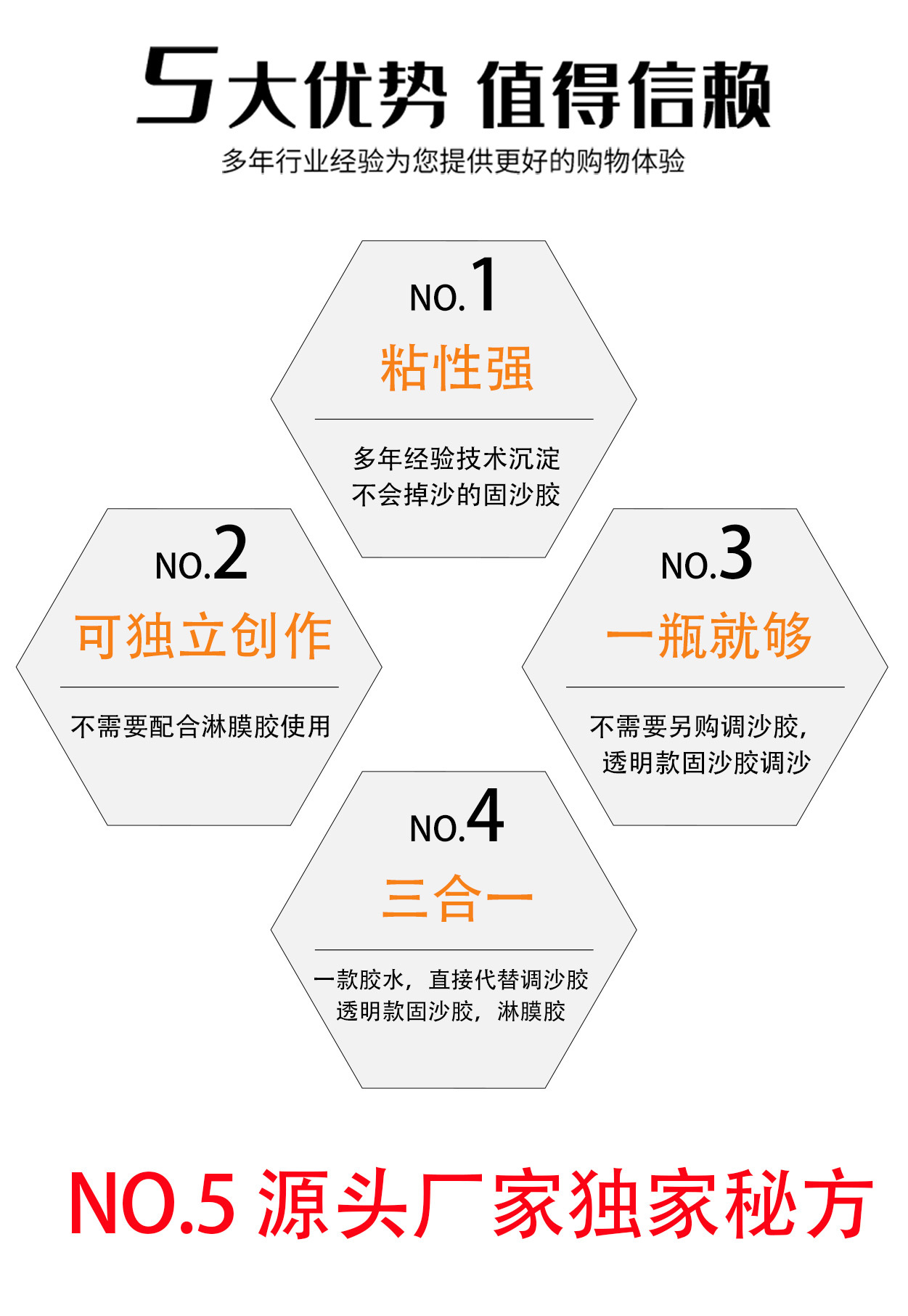 5大优势 值得信赖

多年行业经验为您提供更好的购物体验

NO.1

粘性强

多年经验技术沉淀
不会掉沙的固沙胶

NO.2

可独立创作

不需要配合淋膜胶使用

NO.3

一瓶就够

不需要另购调沙胶，
透明款固沙胶调沙

NO.4

三合一

一款胶水，直接代替调沙胶
透明款固沙胶，淋膜胶

NO.5 源头厂家独家秘方