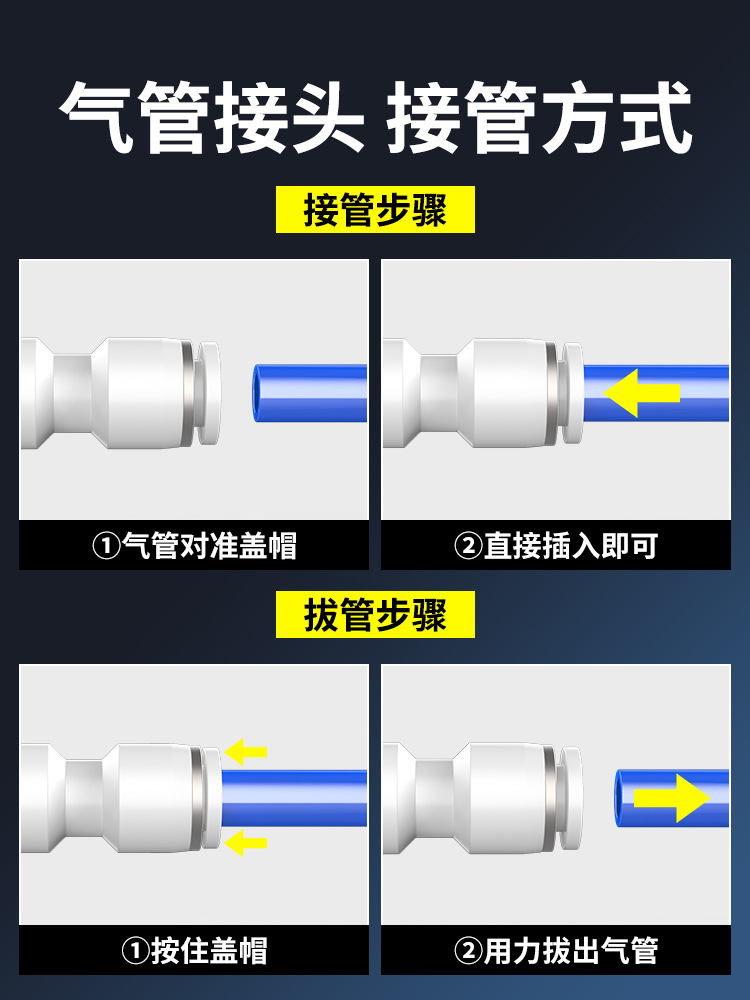 气管接头 接管方式

接管步骤

①气管对准盖帽

②直接插入即可

拔管步骤

①按住盖帽

②用力拔出气管