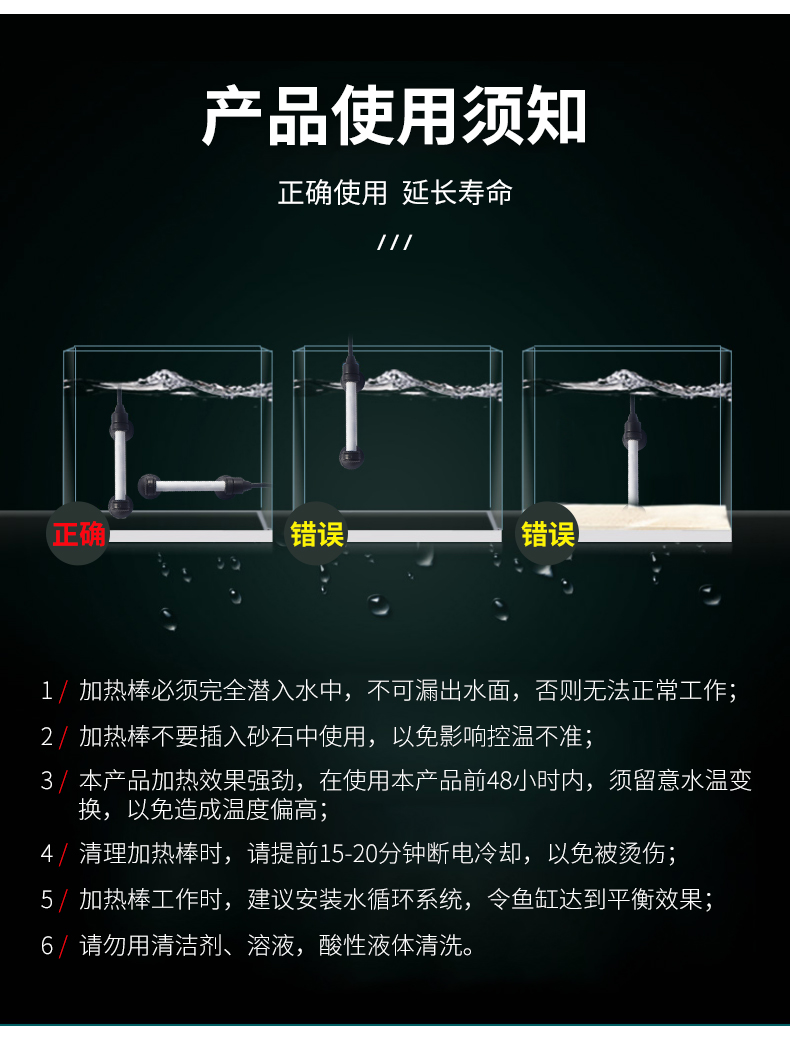 产品使用须知

正确使用 延长寿命

///

正确

错误

错误

1 / 加热棒必须完全潜入水中，不可漏出水面，否则无法正常工作；

2 / 加热棒不要插入砂石中使用，以免影响控温不准；

3 / 本产品加热效果强劲，在使用本产品前48小时内，须留意水温变换，以免造成温度偏高；

4 / 清理加热棒时，请提前15-20分钟断电冷却，以免被烫伤；

5 / 加热棒工作时，建议安装水循环系统，令鱼缸达到平衡效果；

6 / 请勿用清洁剂、溶液，酸性液体清洗。