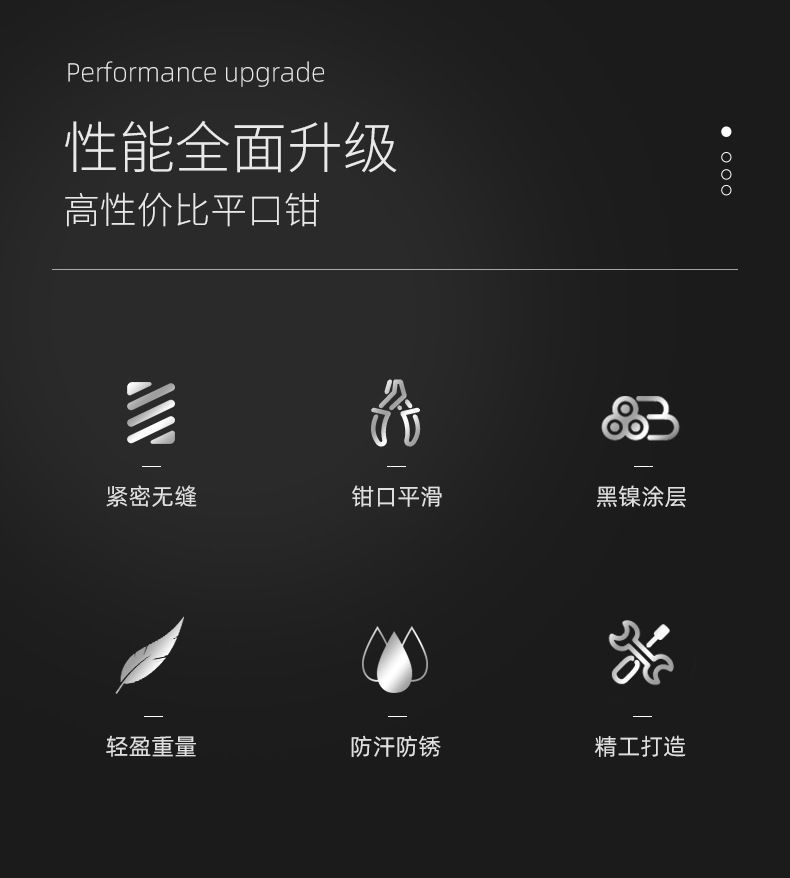 Performance upgrade

性能全面升级

高性价比平口钳

紧密无缝

钳口平滑

黑镍涂层

轻盈重量

防汗防锈

精工打造