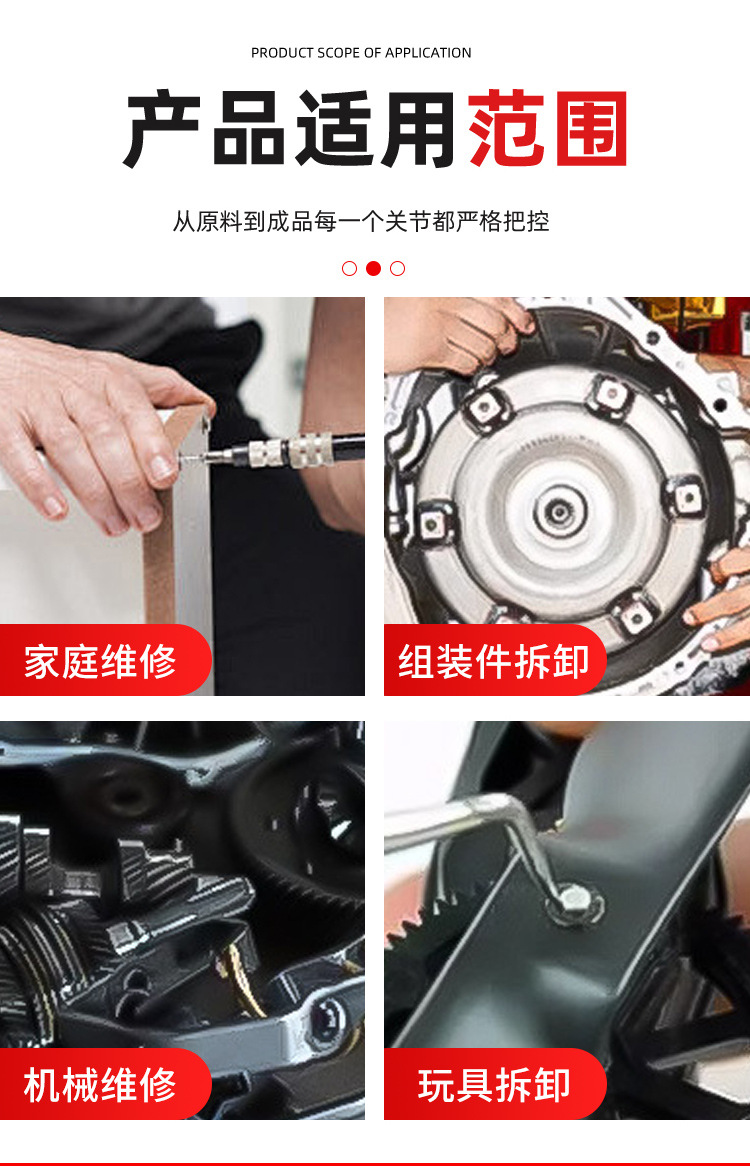 PRODUCT SCOPE OF APPLICATION

产品适用范围

从原料到成品每一个关节都严格把控

家庭维修

组装件拆卸

机械维修

玩具拆卸