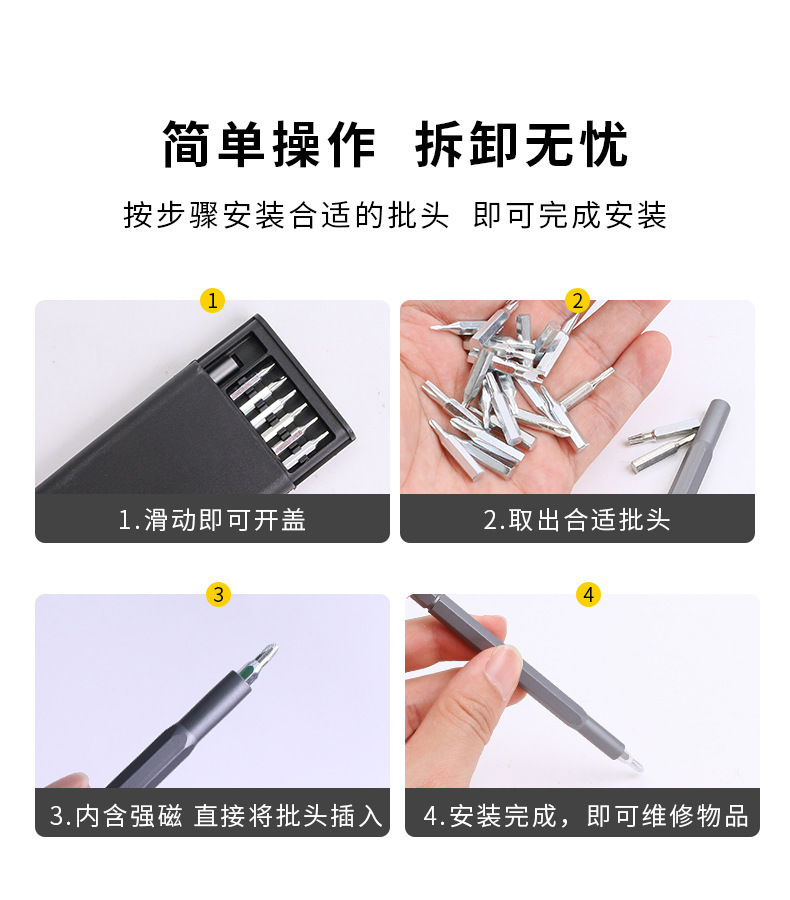 简单操作 拆卸无忧

按步骤安装合适的批头 即可完成安装

1

1.滑动即可开盖

2

2.取出合适批头

3

3.内含强磁 直接将批头插入

4

4.安装完成，即可维修物品