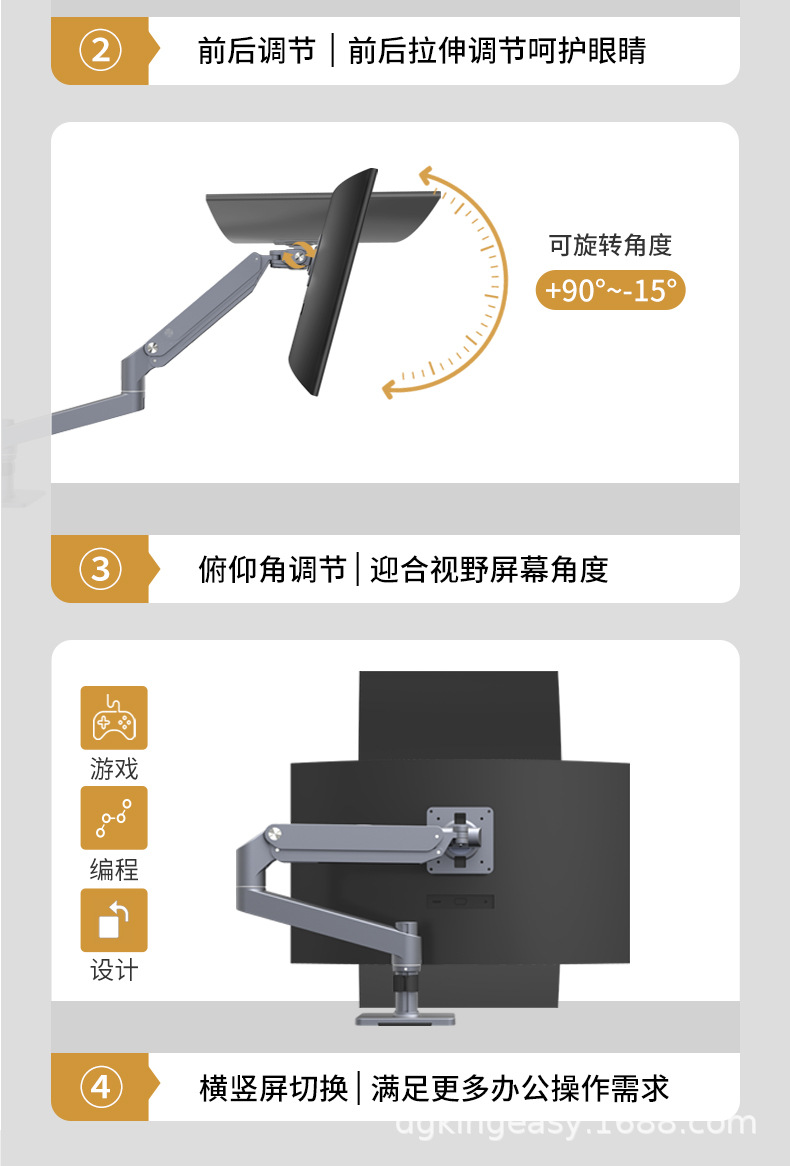 ② 前后调节 | 前后拉伸调节呵护眼睛

可旋转角度
+90°~-15°

③ 俯仰角调节 | 迎合视野屏幕角度

游戏
编程
设计

④ 横竖屏切换 | 满足更多办公操作需求

dgkingeasy.1688.com