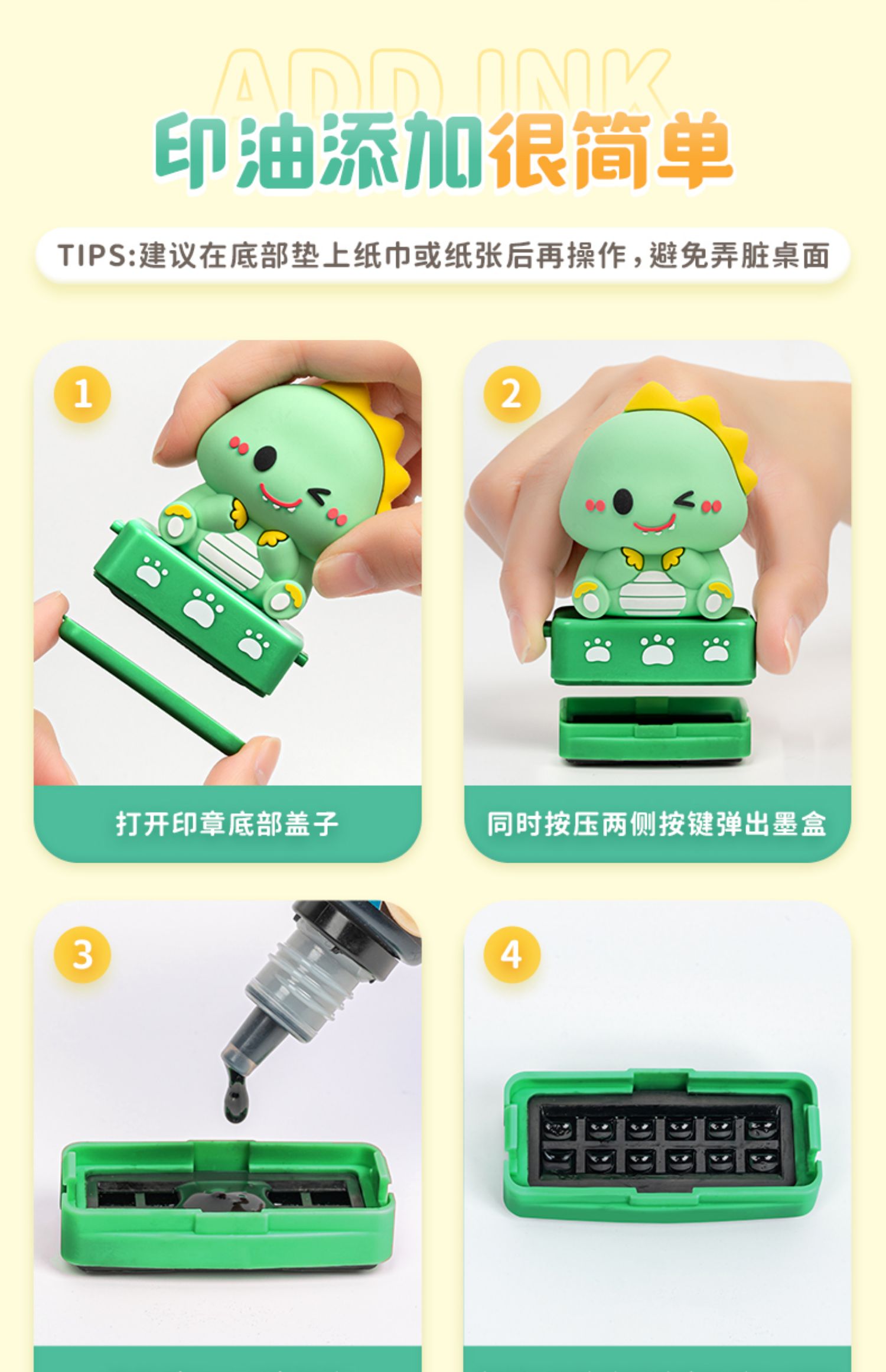 ADD INK

印油添加很简单

TIPS:建议在底部垫上纸巾或纸张后再操作，避免弄脏桌面

1

打开印章底部盖子

2

同时按压两侧按键弹出墨盒

3

4