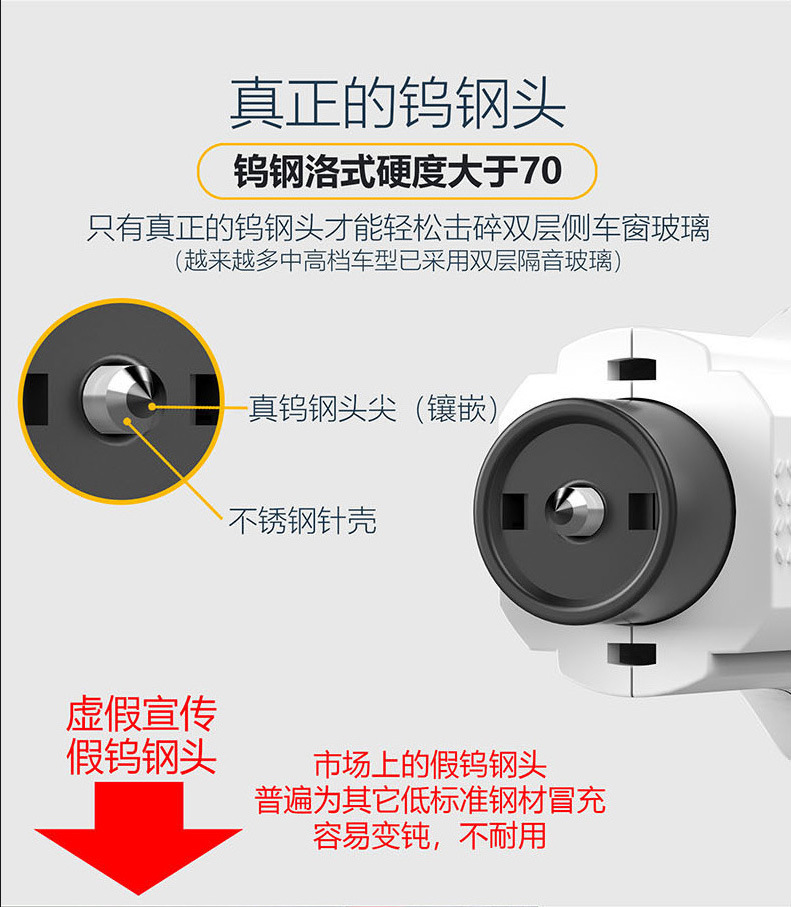 真正的钨钢头

钨钢洛式硬度大于70

只有真正的钨钢头才能轻松击碎双层侧车窗玻璃
（越来越多中高档车型已采用双层隔音玻璃）

真钨钢头尖（镶嵌）

不锈钢针壳

虚假宣传
假钨钢头

市场上的假钨钢头
普遍为其它低标准钢材冒充
容易变钝，不耐用