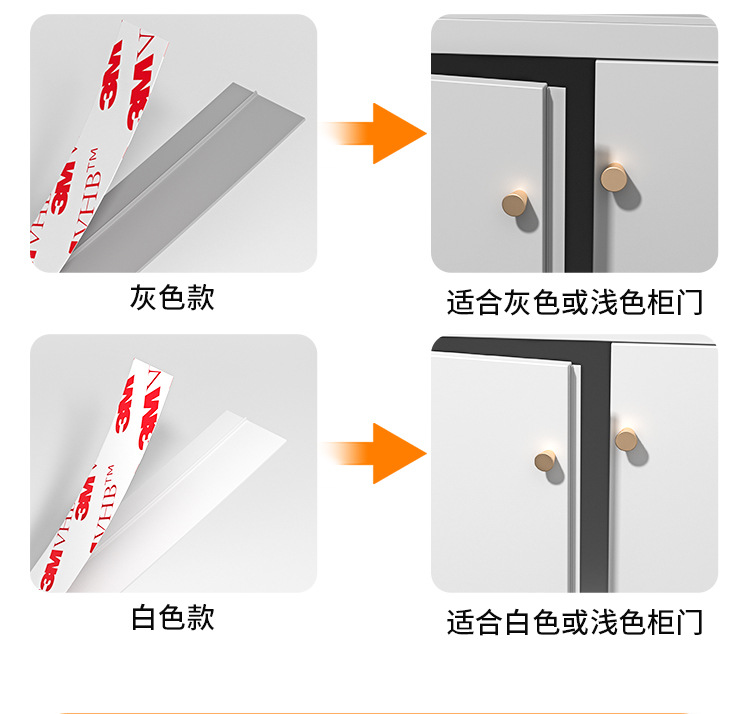 3M VHB™

灰色款

适合灰色或浅色柜门

3M VHB™

白色款

适合白色或浅色柜门