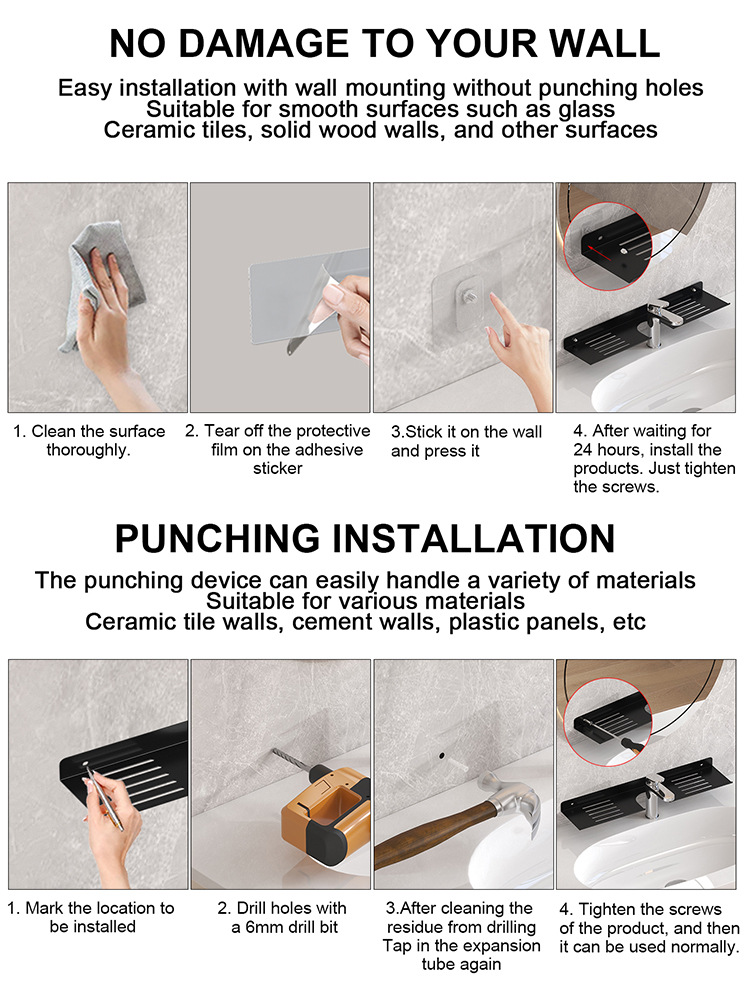 NO DAMAGE TO YOUR WALL

Easy installation with wall mounting without punching holes
Suitable for smooth surfaces such as glass
Ceramic tiles, solid wood walls, and other surfaces

1. Clean the surface thoroughly.

2. Tear off the protective film on the adhesive sticker

3.Stick it on the wall and press it

4. After waiting for 24 hours, install the products. Just tighten the screws.

PUNCHING INSTALLATION

The punching device can easily handle a variety of materials
Suitable for various materials
Ceramic tile walls, cement walls, plastic panels, etc

1. Mark the location to be installed

2. Drill holes with a 6mm drill bit

3.After cleaning the residue from drilling Tap in the expansion tube again

4. Tighten the screws of the product, and then it can be used normally.