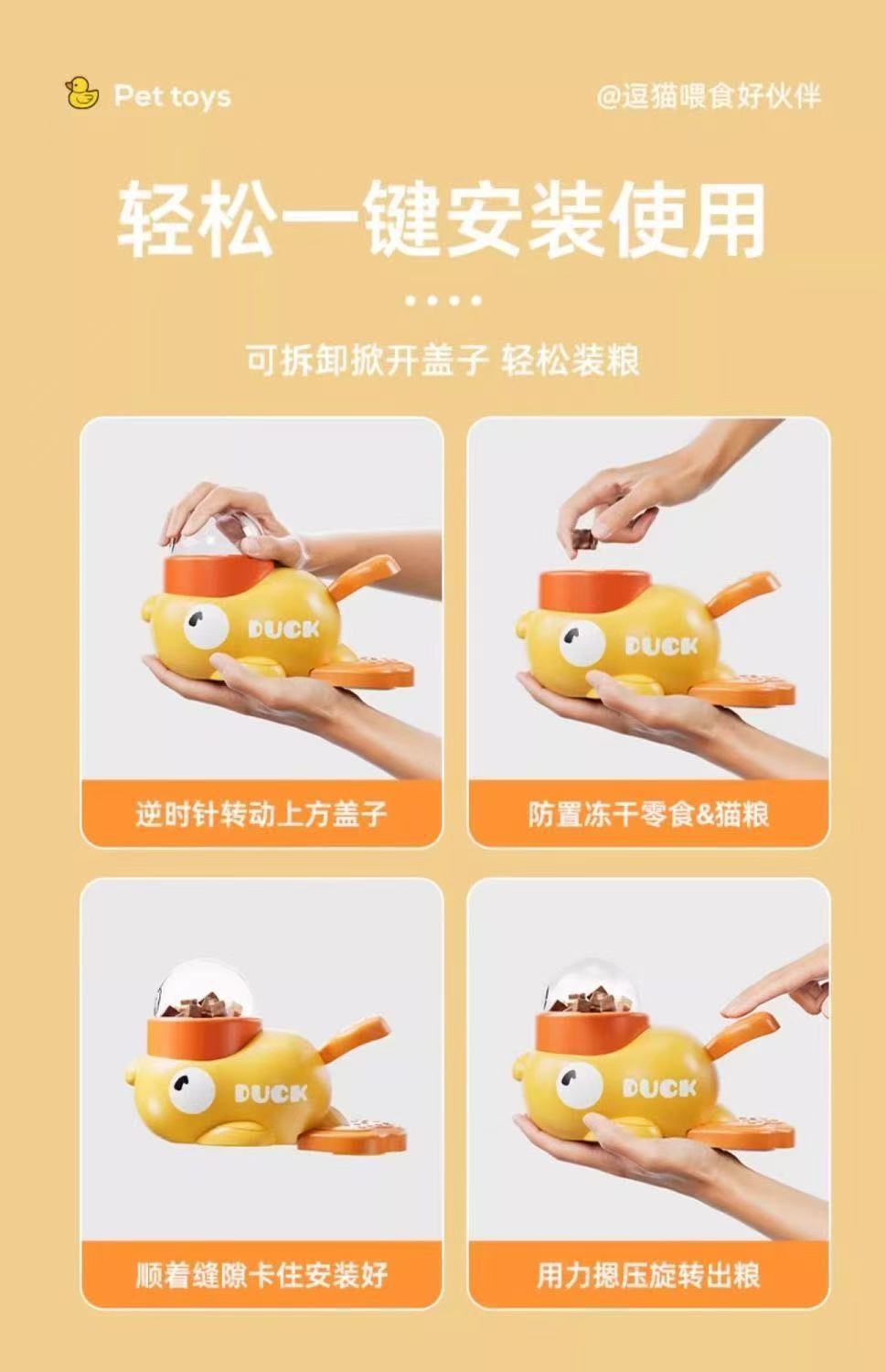 Pet toys

@逗猫喂食好伙伴

轻松一键安装使用

可拆卸掀开盖子 轻松装粮

DUCK

逆时针转动上方盖子

DUCK

防置冻干零食&猫粮

DUCK

顺着缝隙卡住安装好

DUCK

用力摁压旋转出粮