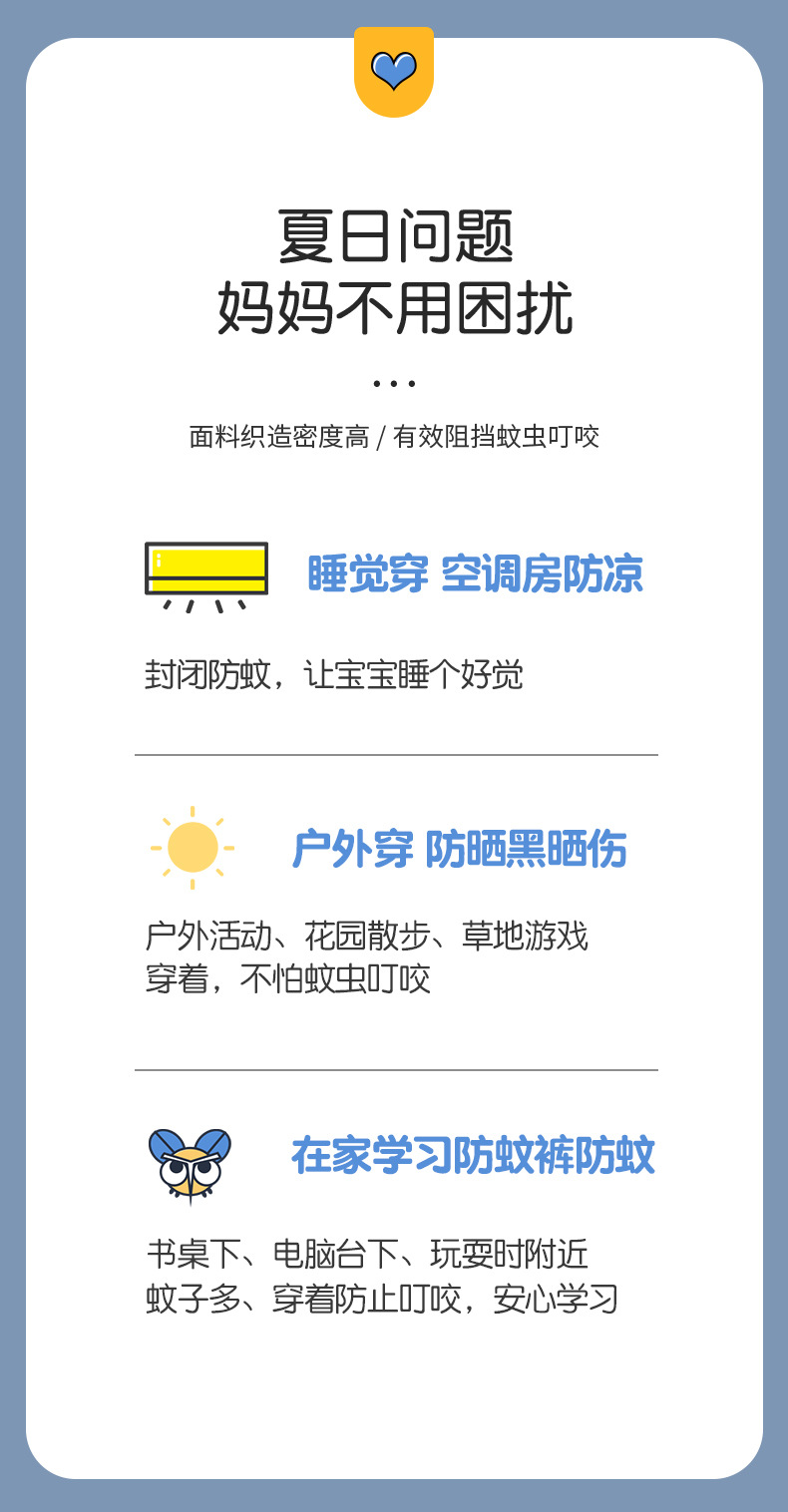 夏日问题
妈妈不用困扰

...

面料织造密度高 / 有效阻挡蚊虫叮咬

睡觉穿 空调房防凉

封闭防蚊，让宝宝睡个好觉

户外穿 防晒黑晒伤

户外活动、花园散步、草地游戏
穿着，不怕蚊虫叮咬

在家学习防蚊裤防蚊

书桌下、电脑台下、玩耍时附近
蚊子多、穿着防止叮咬，安心学习