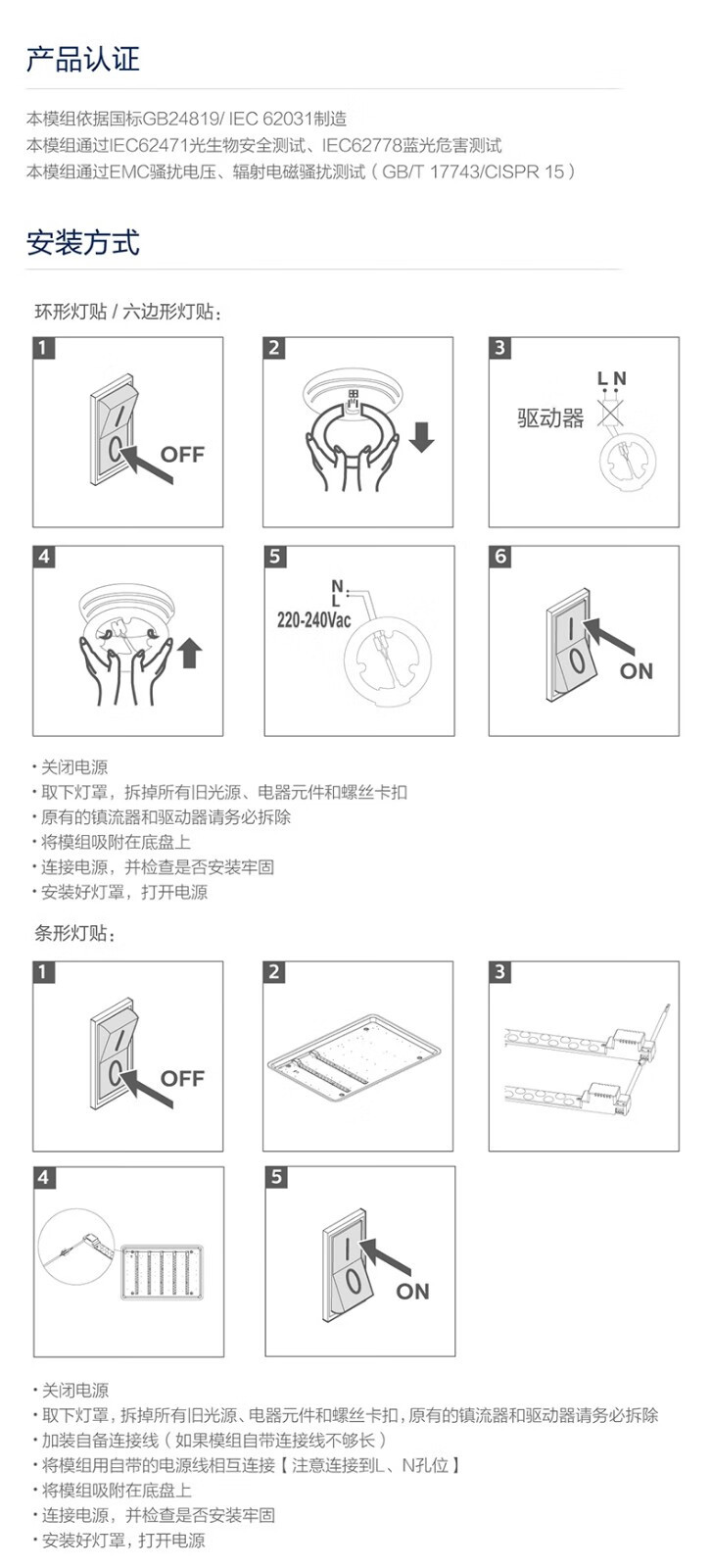 产品认证

本模组依据国标GB24819/ IEC 62031制造
本模组通过IEC62471光生物安全测试、IEC62778蓝光危害测试
本模组通过EMC骚扰电压、辐射电磁骚扰测试（GB/T 17743/CISPR 15）

安装方式

环形灯贴 / 六边形灯贴：

1
OFF

2

3
L N
驱动器

4

5
N
L
220-240Vac

6
ON

· 关闭电源
· 取下灯罩，拆掉所有旧光源、电器元件和螺丝卡扣
· 原有的镇流器和驱动器请务必拆除
· 将模组吸附在底盘上
· 连接电源，并检查是否安装牢固
· 安装好灯罩，打开电源

条形灯贴：

1
OFF

2

3

4

5
ON

· 关闭电源
· 取下灯罩，拆掉所有旧光源、电器元件和螺丝卡扣，原有的镇流器和驱动器请务必拆除
· 加装自备连接线（如果模组自带连接线不够长）
· 将模组用自带的电源线相互连接【注意连接到L、N孔位】
· 将模组吸附在底盘上
· 连接电源，并检查是否安装牢固
· 安装好灯罩，打开电源