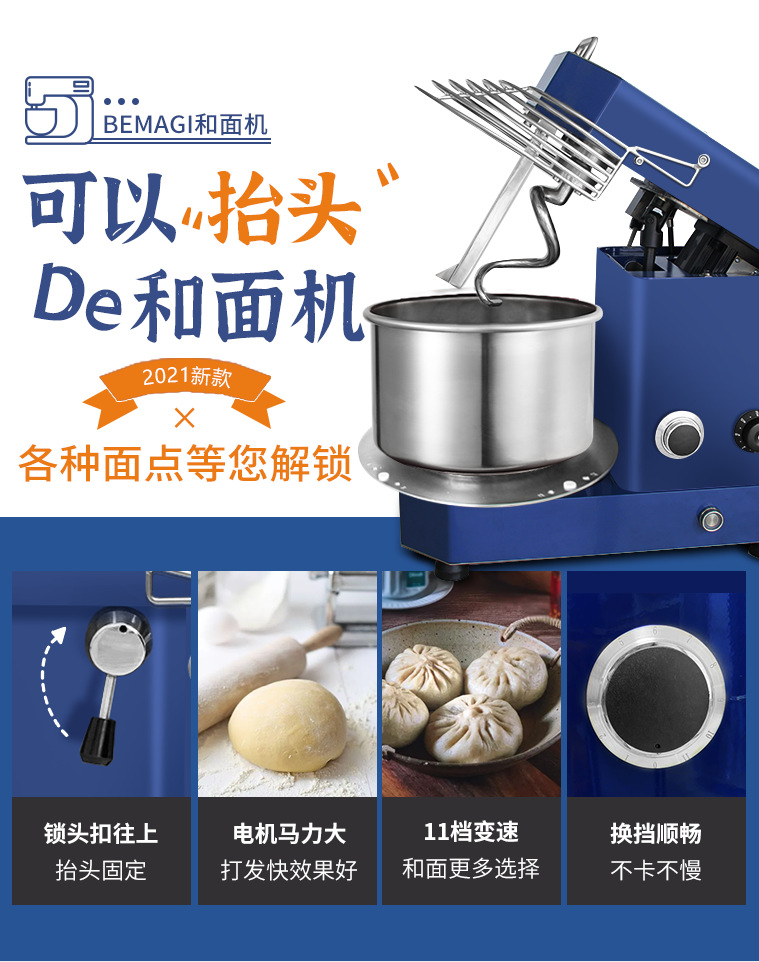 BEMAGI和面机

可以“抬头”
De和面机

2021新款
×
各种面点等您解锁

锁头扣往上
抬头固定

电机马力大
打发快效果好

11档变速
和面更多选择

换挡顺畅
不卡不慢