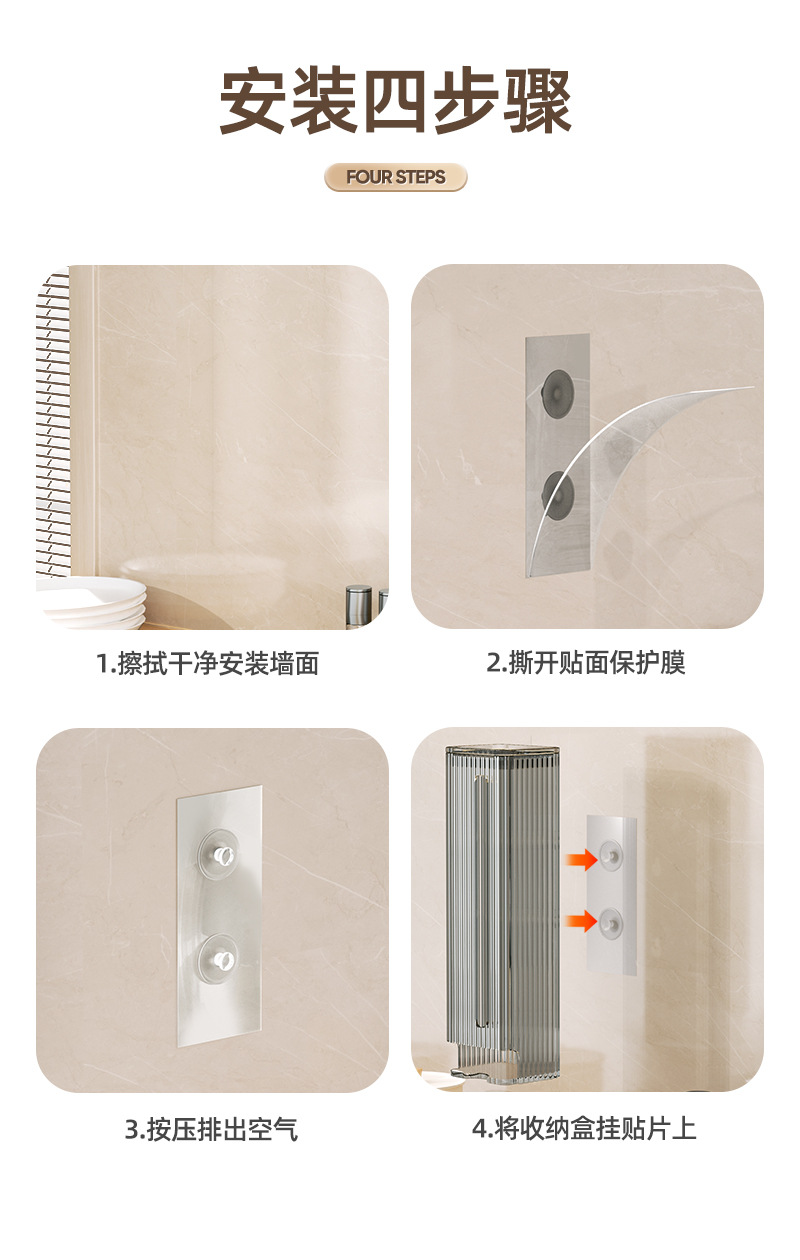 安装四步骤

FOUR STEPS

1.擦拭干净安装墙面

2.撕开贴面保护膜

3.按压排出空气

4.将收纳盒挂贴片上