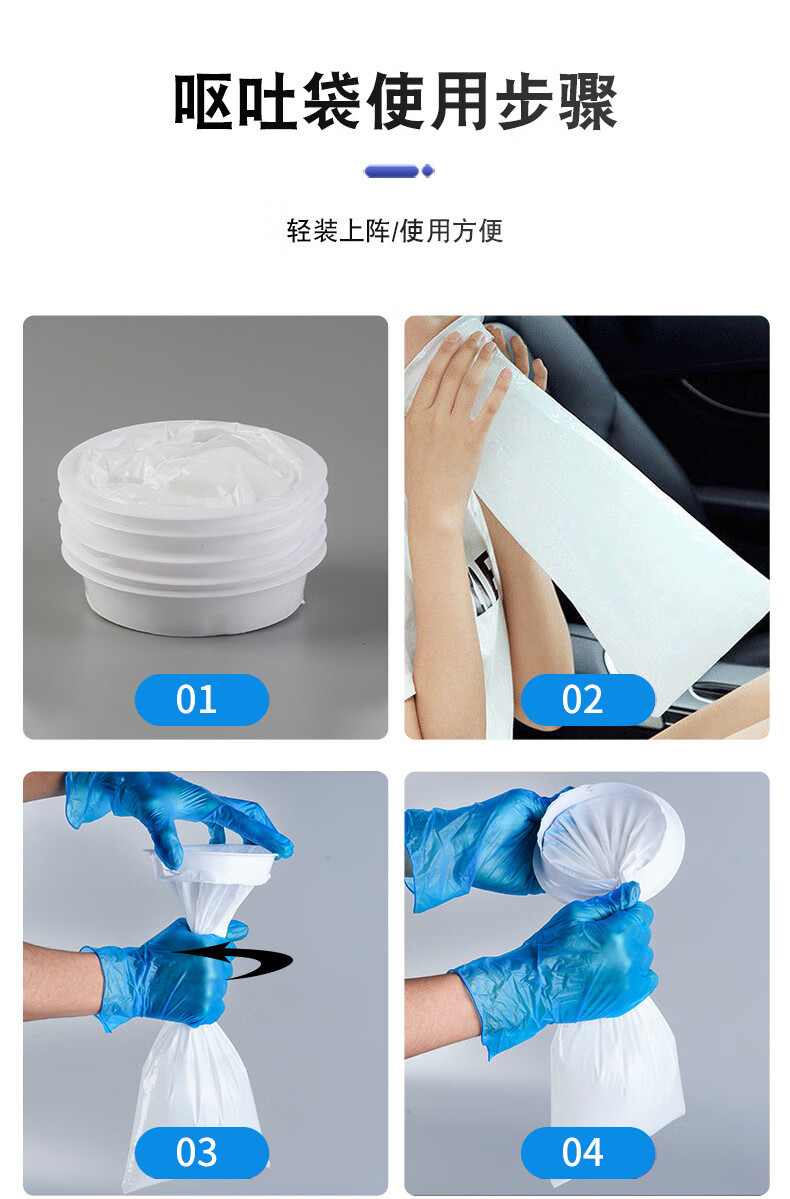 呕吐袋使用步骤

轻装上阵/使用方便

01

02

03

04