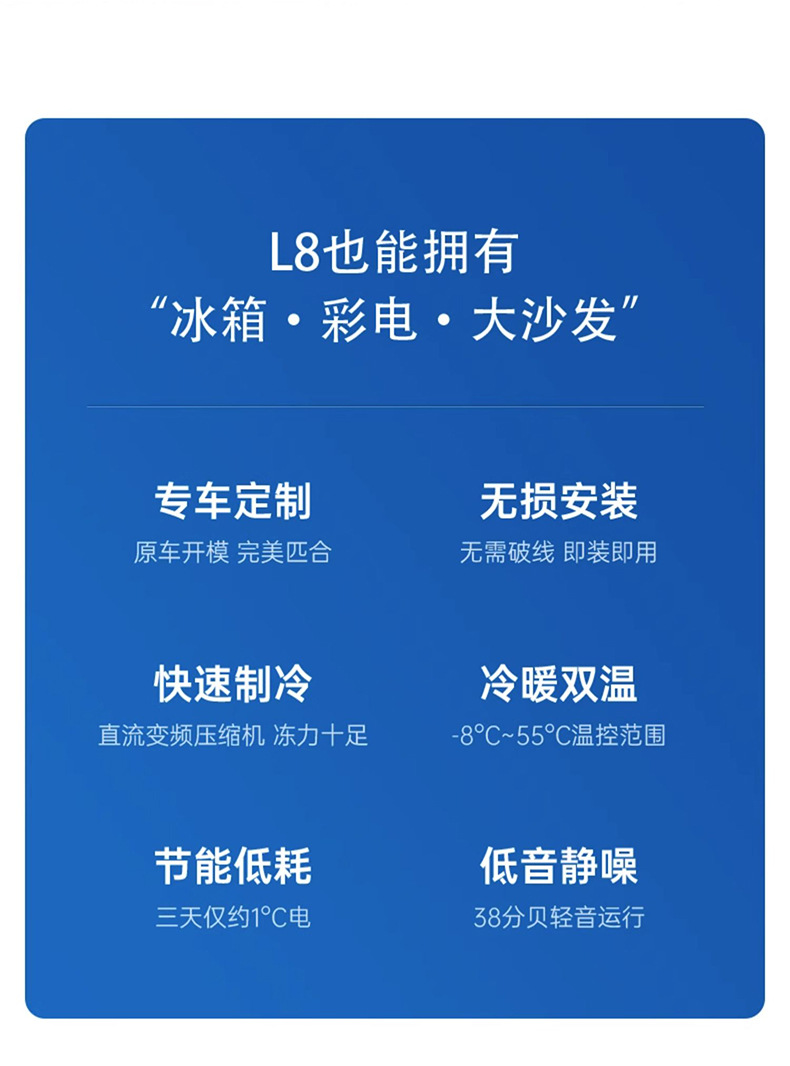 L8也能拥有
“冰箱·彩电·大沙发”

专车定制
原车开模 完美匹合

无损安装
无需破线 即装即用

快速制冷
直流变频压缩机 冻力十足

冷暖双温
-8°C~55°C温控范围

节能低耗
三天仅约1°C电

低音静噪
38分贝轻音运行