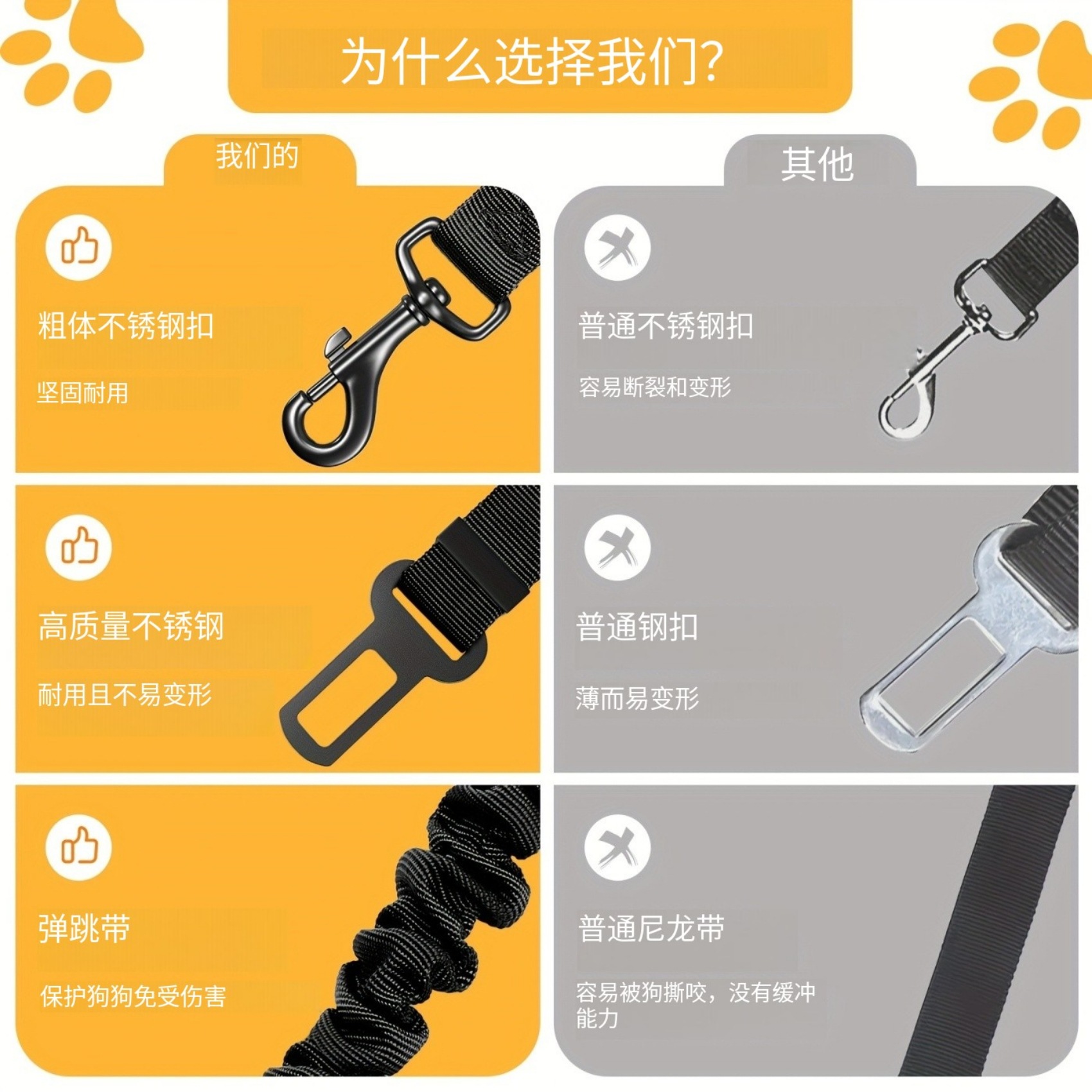 为什么选择我们?

我们的

粗体不锈钢扣

坚固耐用

高质量不锈钢

耐用且不易变形

弹跳带

保护狗狗免受伤害

其他

普通不锈钢扣

容易断裂和变形

普通钢扣

薄而易变形

普通尼龙带

容易被狗撕咬，没有缓冲能力