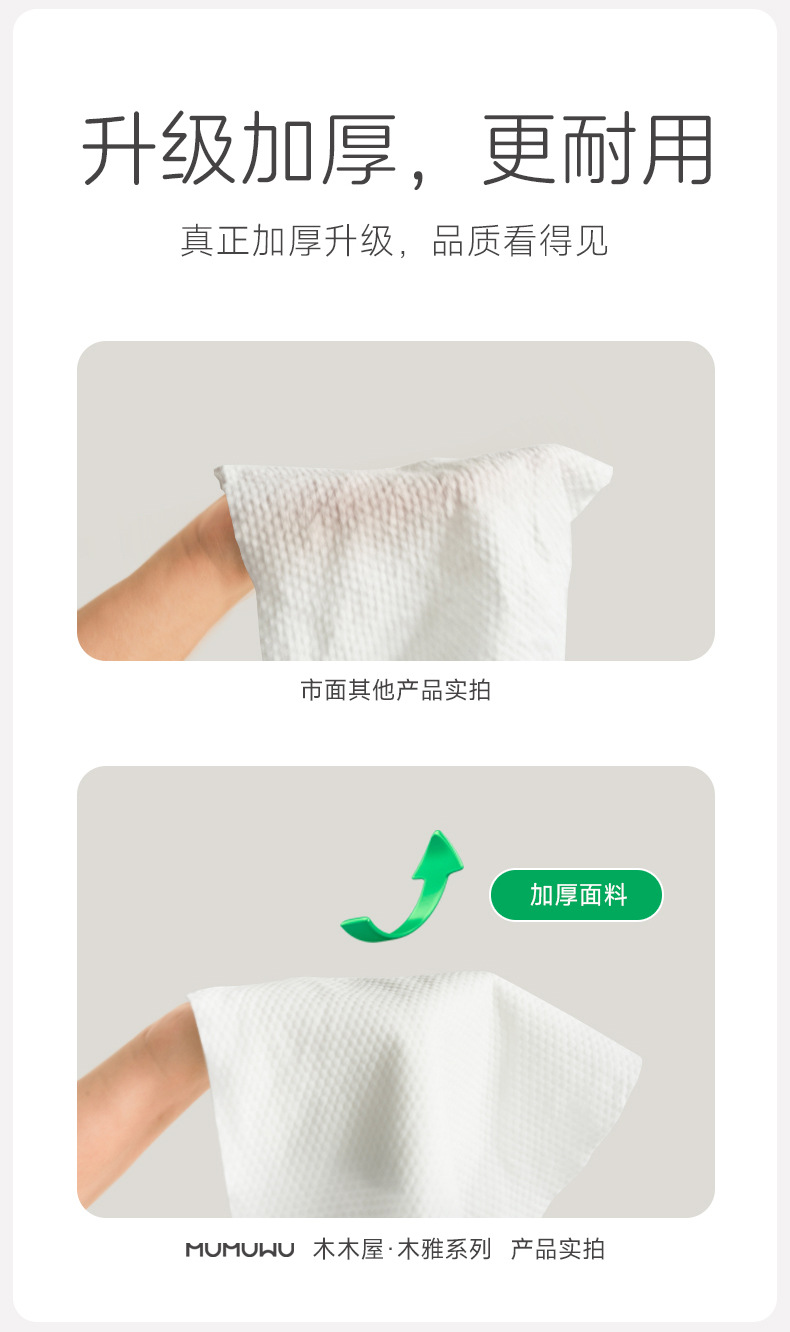 升级加厚，更耐用

真正加厚升级，品质看得见

市面其他产品实拍

加厚面料

MUMUWU 木木屋·木雅系列 产品实拍