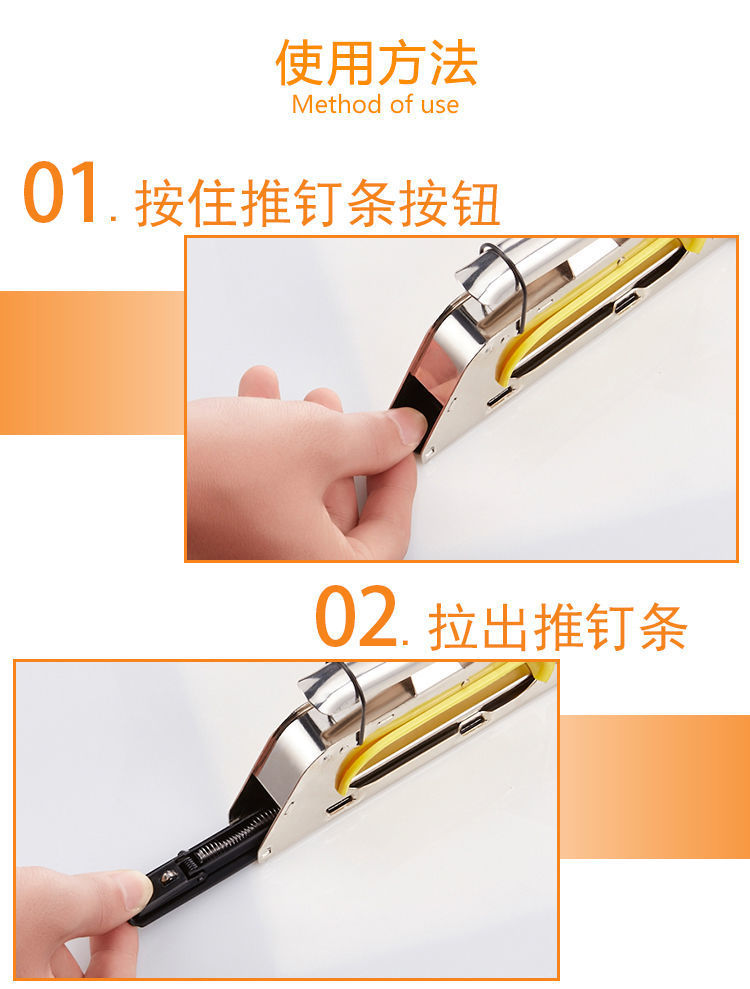 使用方法
Method of use

01. 按住推钉条按钮

02. 拉出推钉条