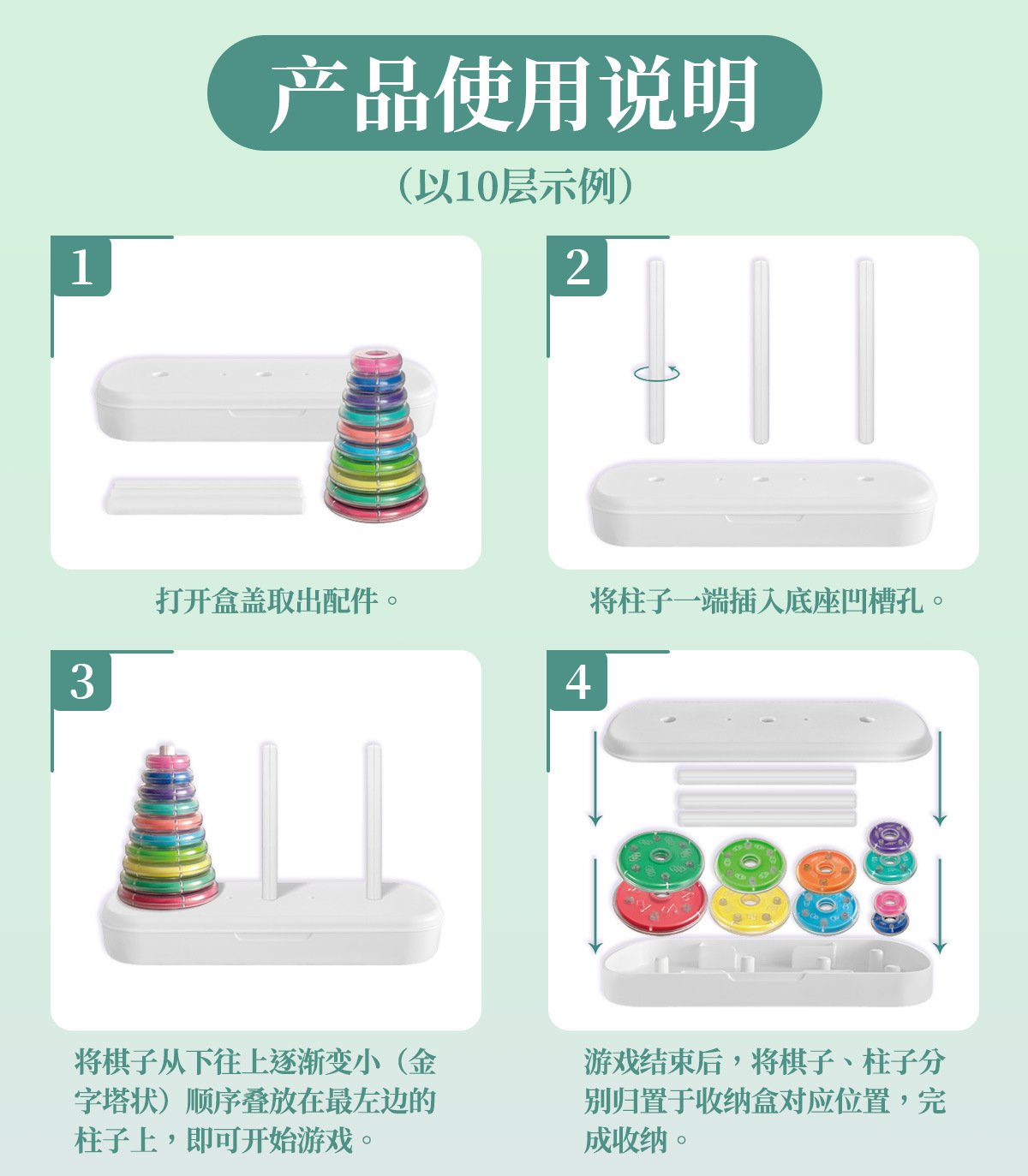 产品使用说明

（以10层示例）

1

打开盒盖取出配件。

2

将柱子一端插入底座凹槽孔。

3

将棋子从下往上逐渐变小（金字塔状）顺序叠放在最左边的柱子上，即可开始游戏。

4

游戏结束后，将棋子、柱子分别归置于收纳盒对应位置，完成收纳。