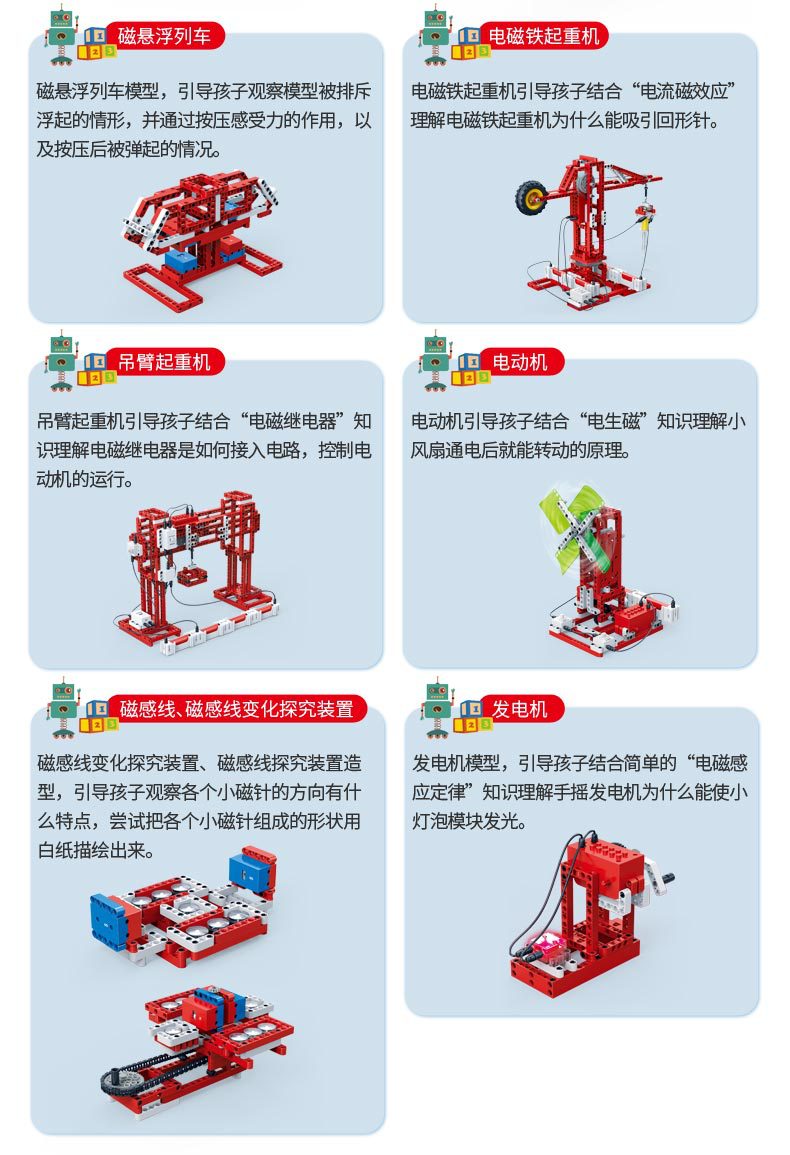 磁悬浮列车

磁悬浮列车模型，引导孩子观察模型被排斥浮起的情形，并通过按压感受力的作用，以及按压后被弹起的情况。

电磁铁起重机

电磁铁起重机引导孩子结合“电流磁效应”理解电磁铁起重机为什么能吸引回形针。

吊臂起重机

吊臂起重机引导孩子结合“电磁继电器”知识理解电磁继电器是如何接入电路，控制电动机的运行。

电动机

电动机引导孩子结合“电生磁”知识理解小风扇通电后就能转动的原理。

磁感线、磁感线变化探究装置

磁感线变化探究装置、磁感线探究装置造型，引导孩子观察各个小磁针的方向有什么特点，尝试把各个小磁针组成的形状用白纸描绘出来。

发电机

发电机模型，引导孩子结合简单的“电磁感应定律”知识理解手摇发电机为什么能使小灯泡模块发光。