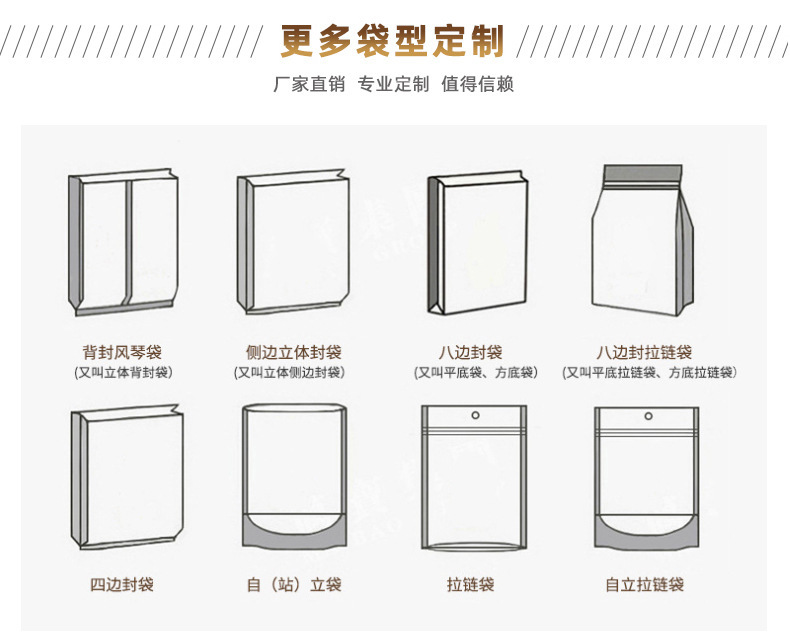 更多袋型定制

厂家直销 专业定制 值得信赖

背封风琴袋
(又叫立体背封袋)

侧边立体封袋
(又叫立体侧边封袋)

八边封袋
(又叫平底袋、方底袋)

八边封拉链袋
(又叫平底拉链袋、方底拉链袋)

四边封袋

自（站）立袋

拉链袋

自立拉链袋