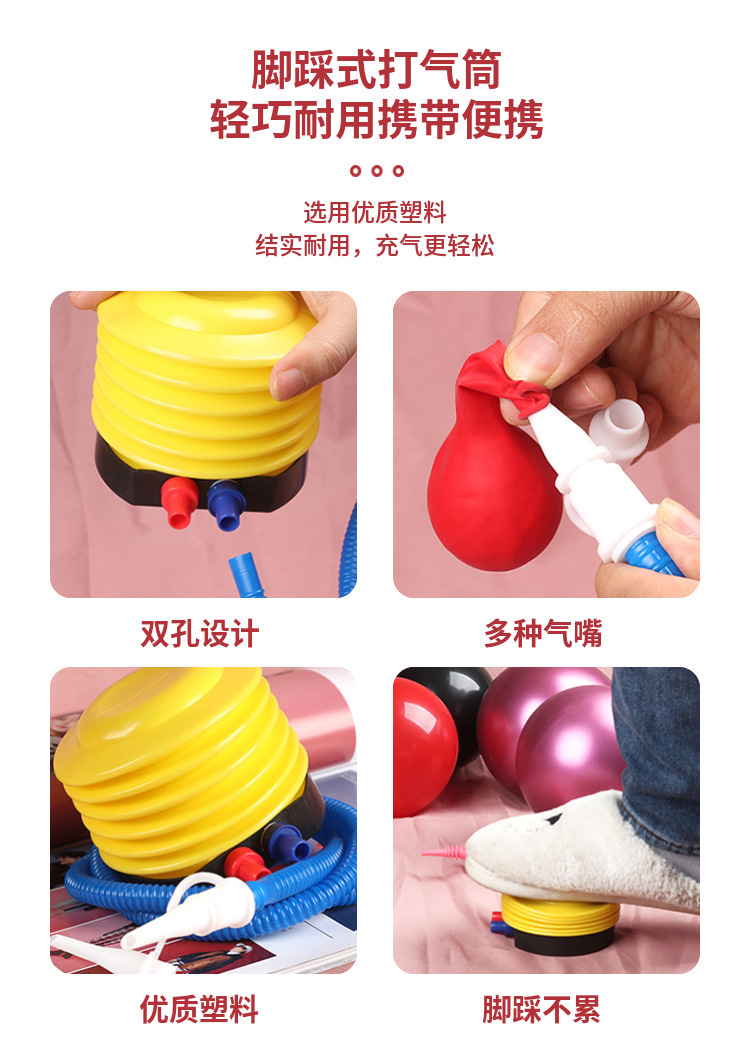 脚踩式打气筒
轻巧耐用携带便携

选用优质塑料
结实耐用，充气更轻松

双孔设计

多种气嘴

优质塑料

脚踩不累