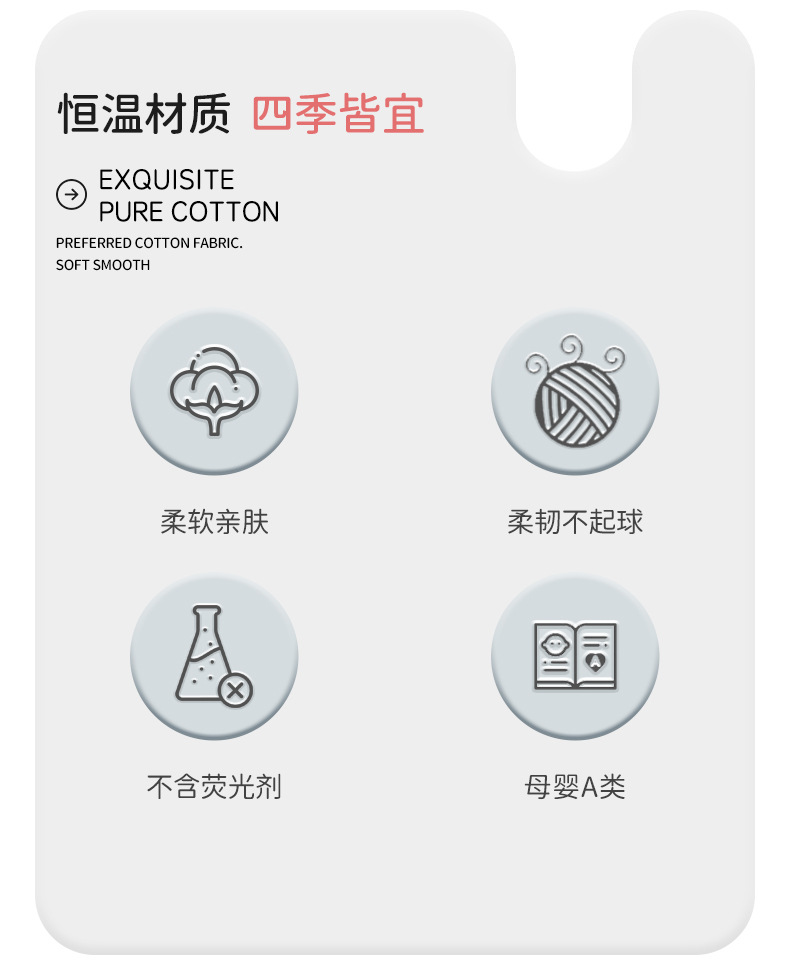 恒温材质 四季皆宜

EXQUISITE
PURE COTTON

PREFERRED COTTON FABRIC.
SOFT SMOOTH

柔软亲肤

柔韧不起球

不含荧光剂

母婴A类