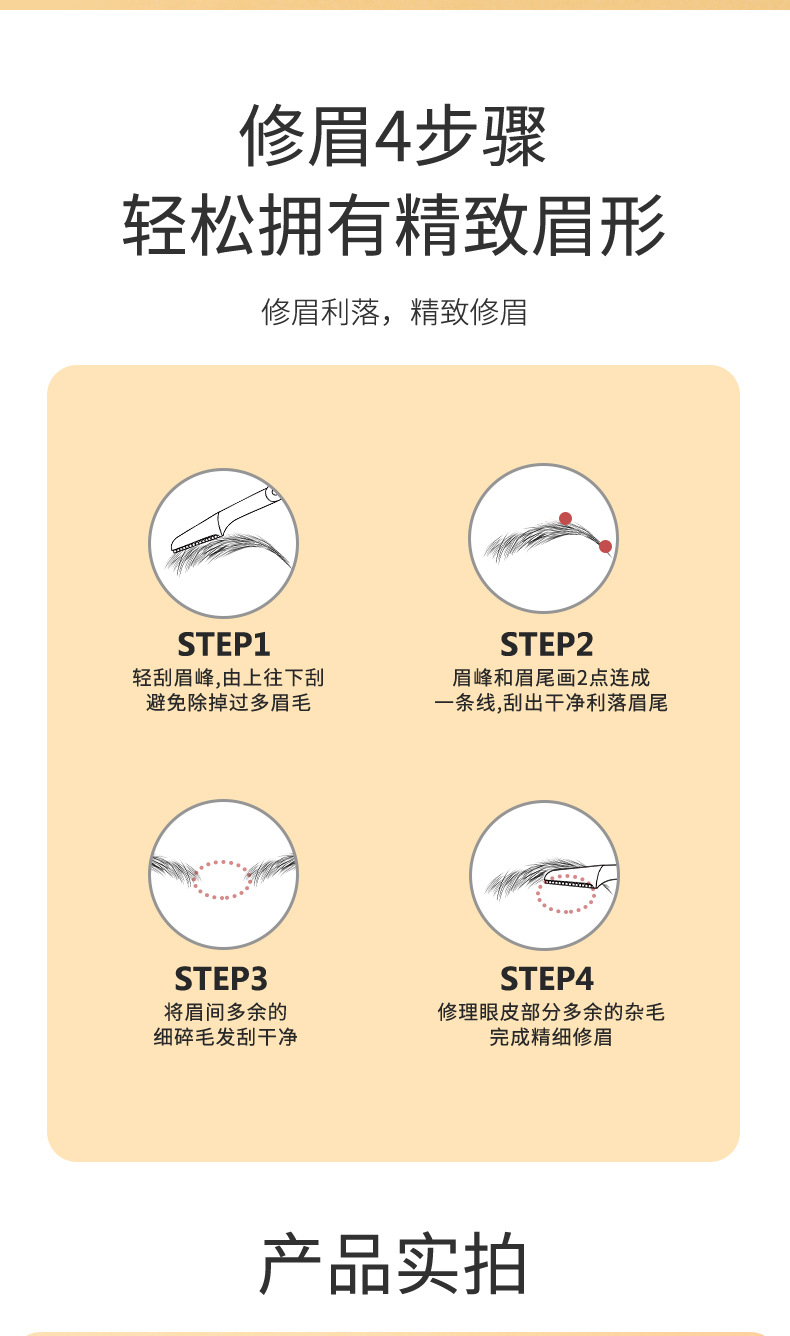 修眉4步骤
轻松拥有精致眉形

修眉利落，精致修眉

STEP1
轻刮眉峰,由上往下刮
避免除掉过多眉毛

STEP2
眉峰和眉尾画2点连成
一条线,刮出干净利落眉尾

STEP3
将眉间多余的
细碎毛发刮干净

STEP4
修理眼皮部分多余的杂毛
完成精细修眉

产品实拍