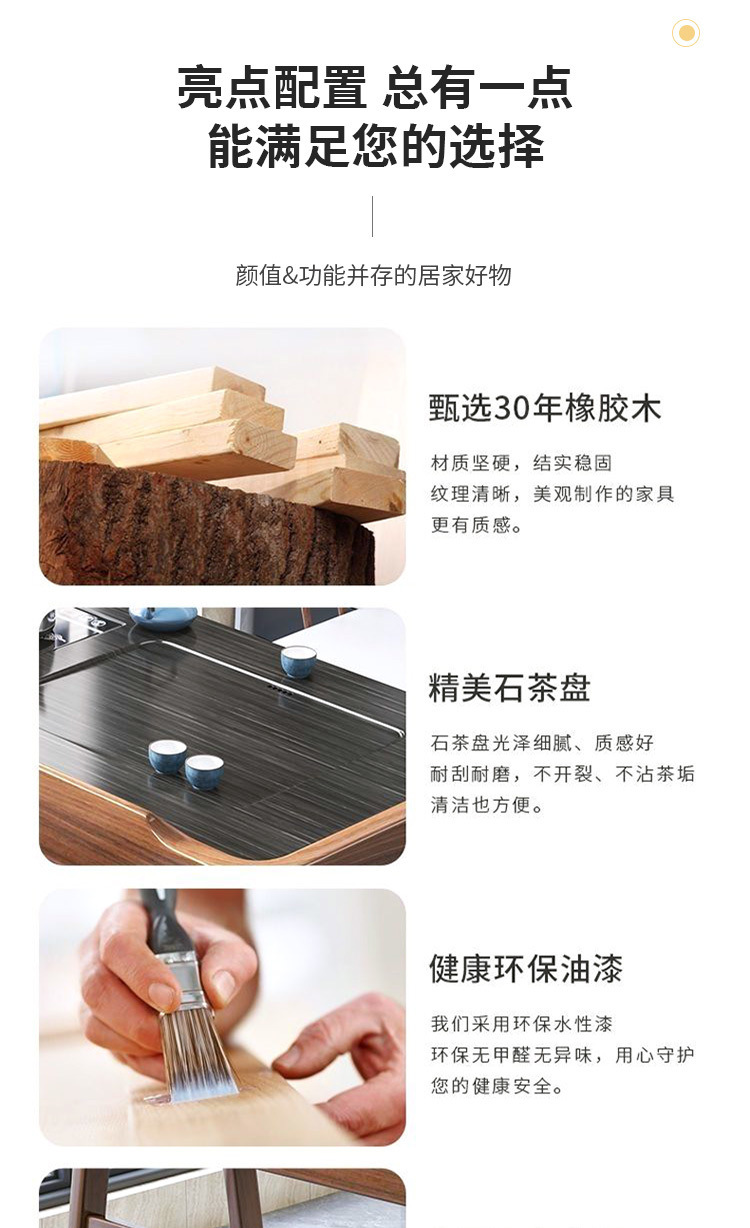 亮点配置 总有一点
能满足您的选择

颜值&功能并存的居家好物

甄选30年橡胶木

材质坚硬，结实稳固
纹理清晰，美观制作的家具
更有质感。

精美石茶盘

石茶盘光泽细腻、质感好
耐刮耐磨，不开裂、不沾茶垢
清洁也方便。

健康环保油漆

我们采用环保水性漆
环保无甲醛无异味，用心守护
您的健康安全。