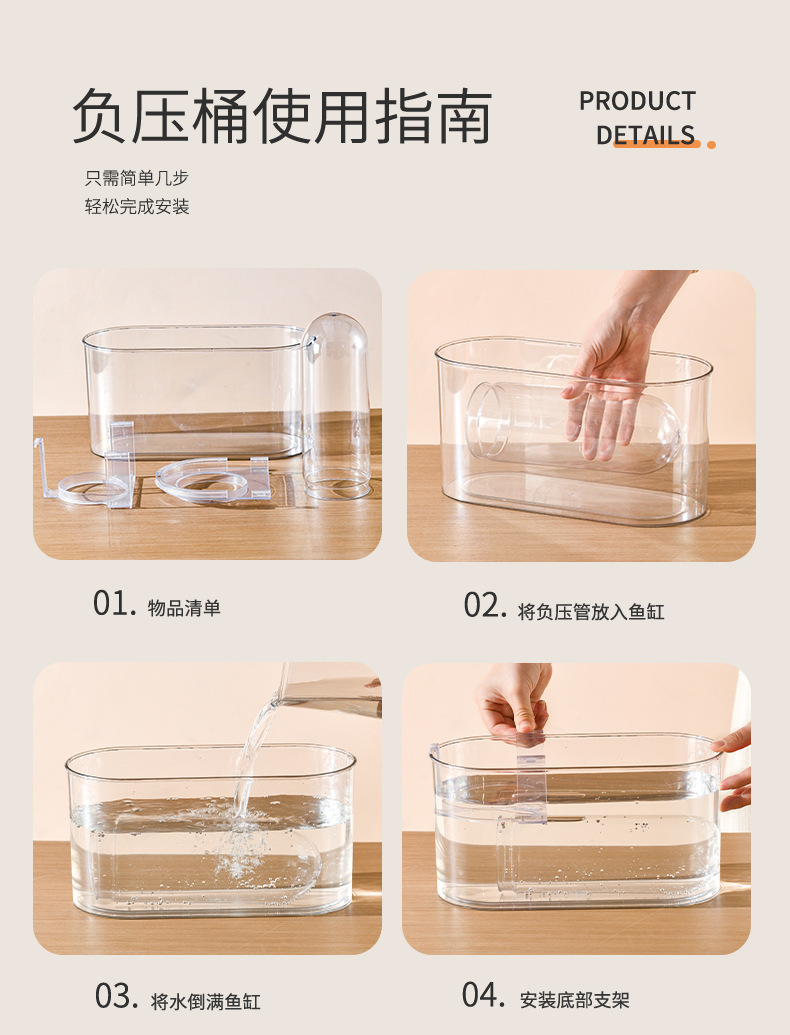 负压桶使用指南

PRODUCT DETAILS

只需简单几步
轻松完成安装

01. 物品清单

02. 将负压管放入鱼缸

03. 将水倒满鱼缸

04. 安装底部支架