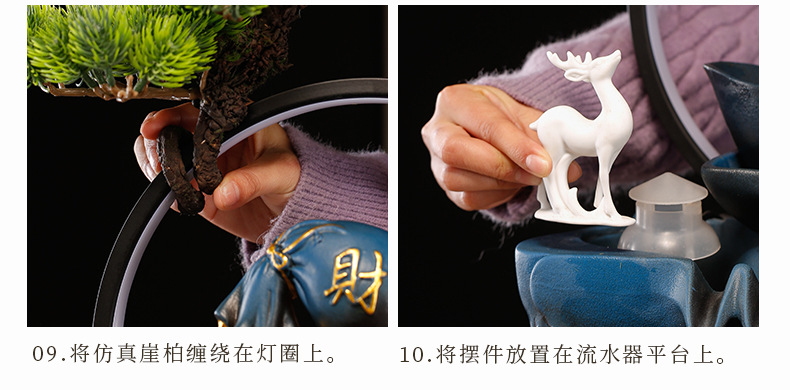 財

09.将仿真崖柏缠绕在灯圈上。

10.将摆件放置在流水器平台上。