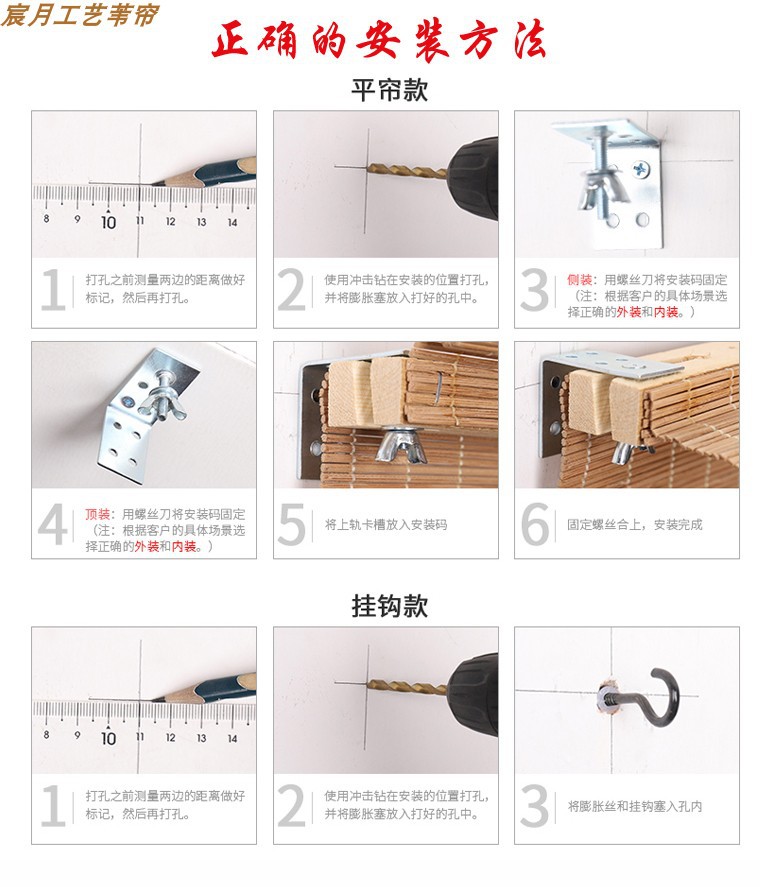 宸月工艺苇帘

正确的安装方法

平帘款

8 9 10 11 12 13 14

1 打孔之前测量两边的距离做好标记，然后再打孔。

2 使用冲击钻在安装的位置打孔，并将膨胀塞放入打好的孔中。

3 侧装：用螺丝刀将安装码固定（注：根据客户的具体场景选择正确的外装和内装。）

4 顶装：用螺丝刀将安装码固定（注：根据客户的具体场景选择正确的外装和内装。）

5 将上轨卡槽放入安装码

6 固定螺丝合上，安装完成

挂钩款

8 9 10 11 12 13 14

1 打孔之前测量两边的距离做好标记，然后再打孔。

2 使用冲击钻在安装的位置打孔，并将膨胀塞放入打好的孔中。

3 将膨胀丝和挂钩塞入孔内