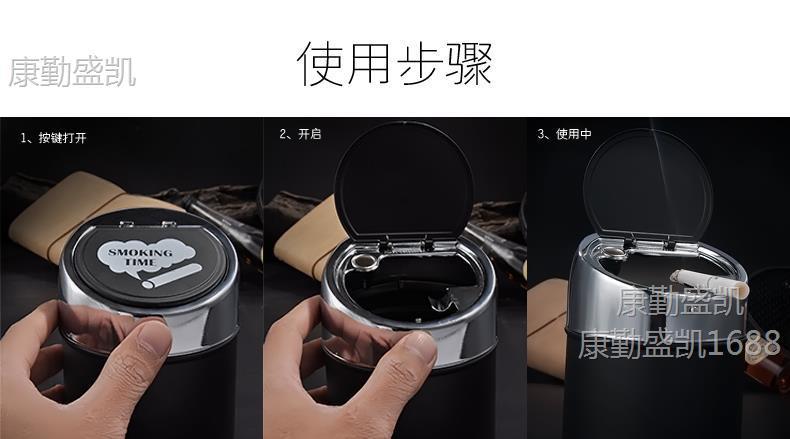 康勤盛凯

使用步骤

1、按键打开

SMOKING TIME

2、开启

3、使用中

康勤盛凯
康勤盛凯1688