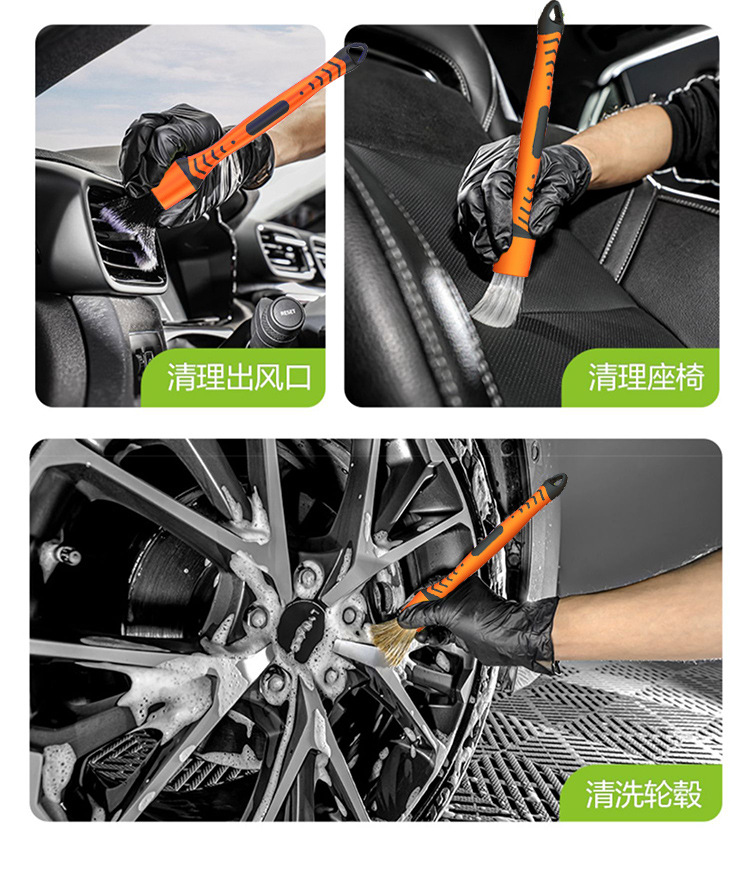 RESET

清理出风口

清理座椅

清洗轮毂