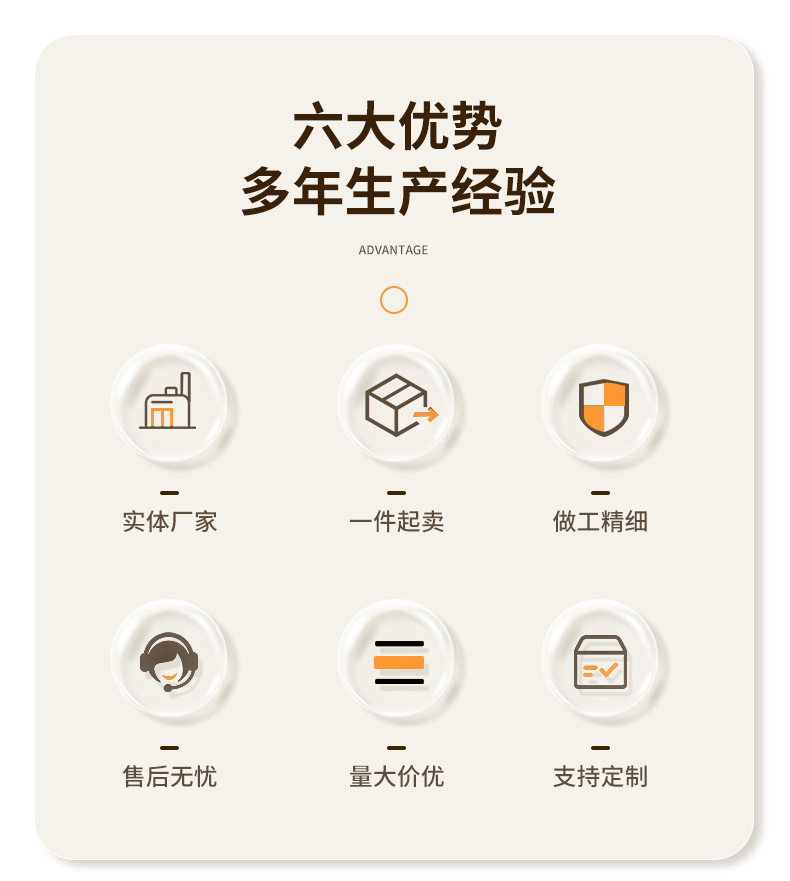 六大优势
多年生产经验

ADVANTAGE

实体厂家

一件起卖

做工精细

售后无忧

量大价优

支持定制