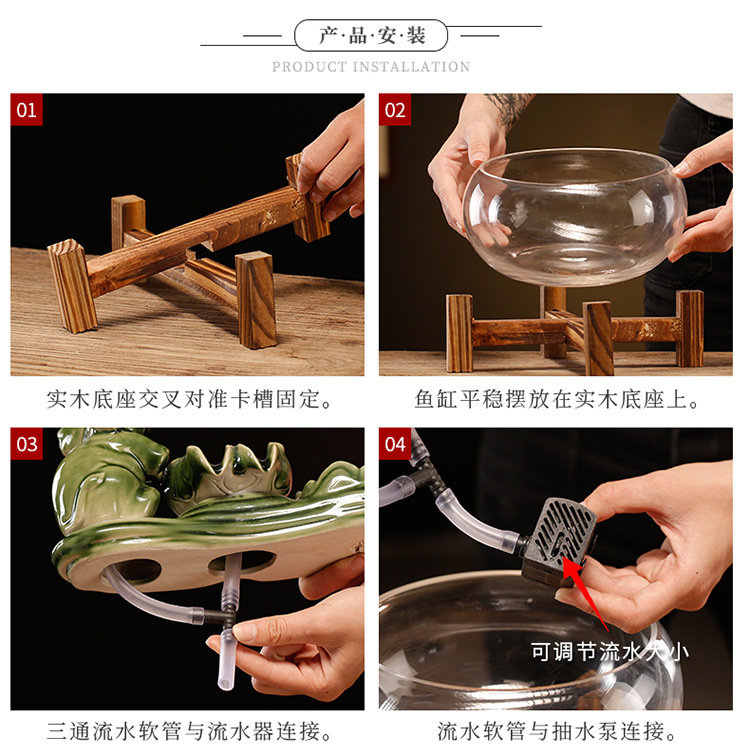 产·品·安·装

PRODUCT INSTALLATION

01

实木底座交叉对准卡槽固定。

02

鱼缸平稳摆放在实木底座上。

03

三通流水软管与流水器连接。

04

可调节流水大小

流水软管与抽水泵连接。