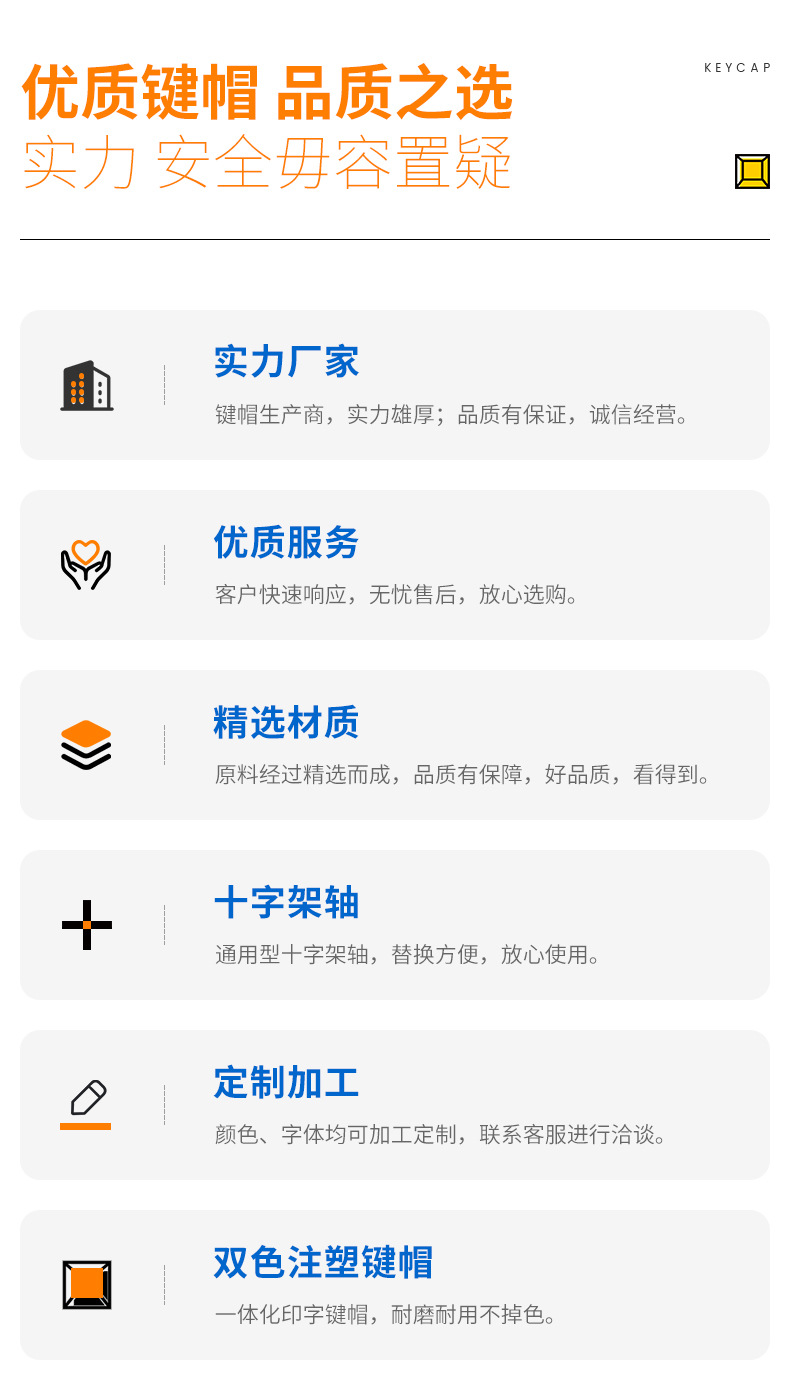 优质键帽 品质之选
实力 安全毋容置疑

KEYCAP

实力厂家
键帽生产商，实力雄厚；品质有保证，诚信经营。

优质服务
客户快速响应，无忧售后，放心选购。

精选材质
原料经过精选而成，品质有保障，好品质，看得到。

十字架轴
通用型十字架轴，替换方便，放心使用。

定制加工
颜色、字体均可加工定制，联系客服进行洽谈。

双色注塑键帽
一体化印字键帽，耐磨耐用不掉色。