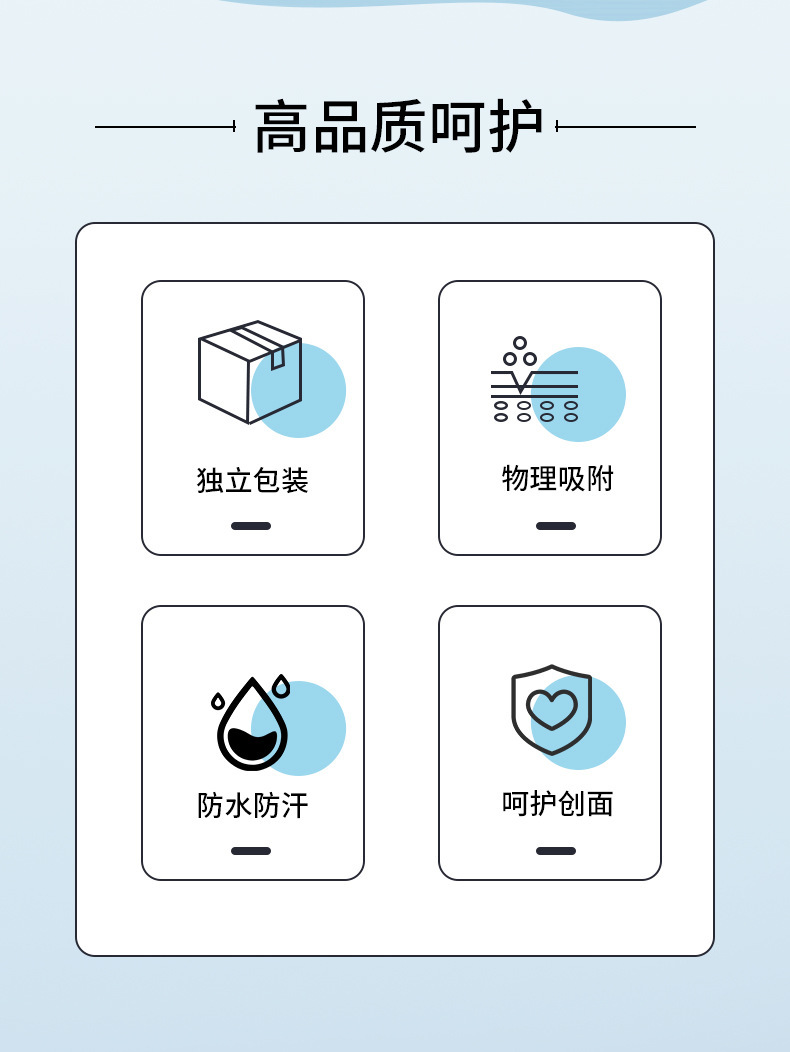 高品质呵护

独立包装

物理吸附

防水防汗

呵护创面