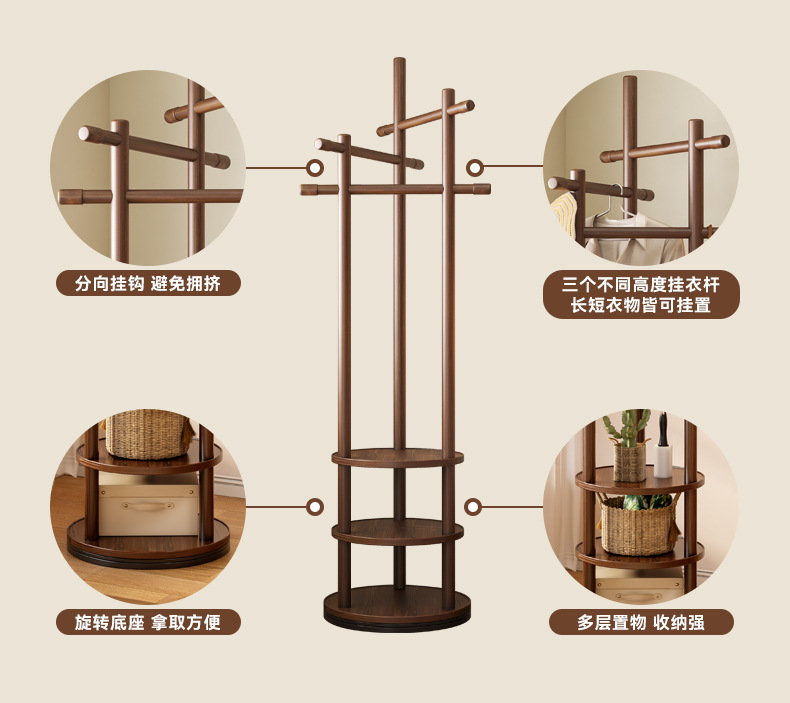 分向挂钩 避免拥挤

三个不同高度挂衣杆
长短衣物皆可挂置

旋转底座 拿取方便

多层置物 收纳强