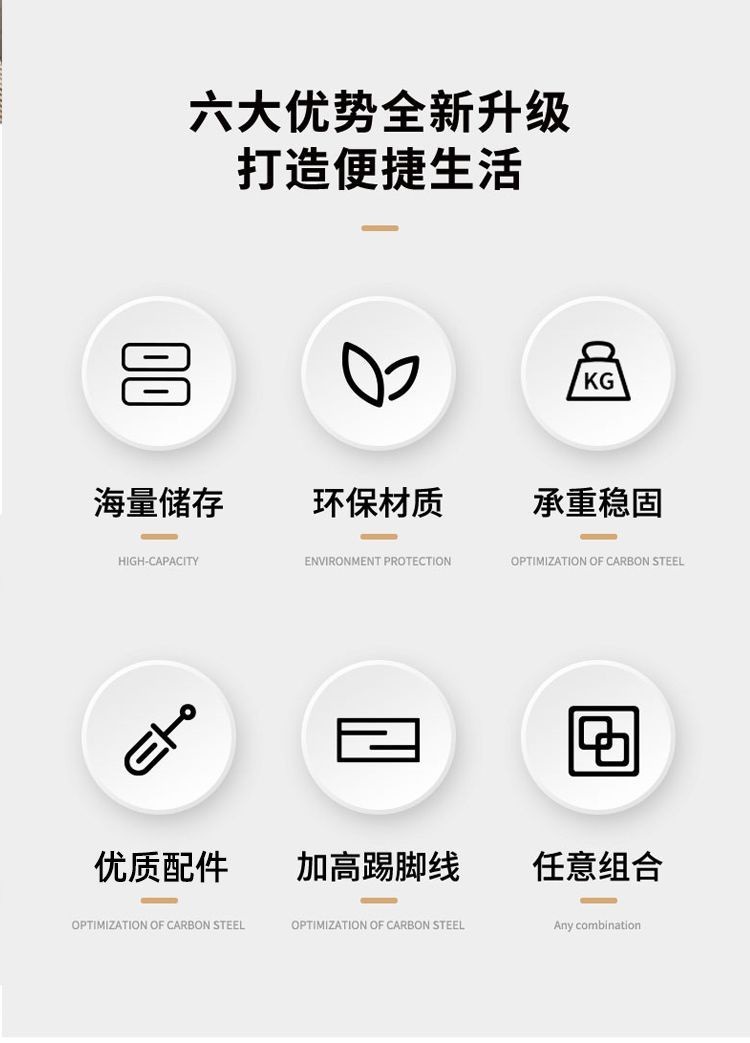 六大优势全新升级
打造便捷生活

KG

海量储存
HIGH-CAPACITY

环保材质
ENVIRONMENT PROTECTION

承重稳固
OPTIMIZATION OF CARBON STEEL

优质配件
OPTIMIZATION OF CARBON STEEL

加高踢脚线
OPTIMIZATION OF CARBON STEEL

任意组合
Any combination