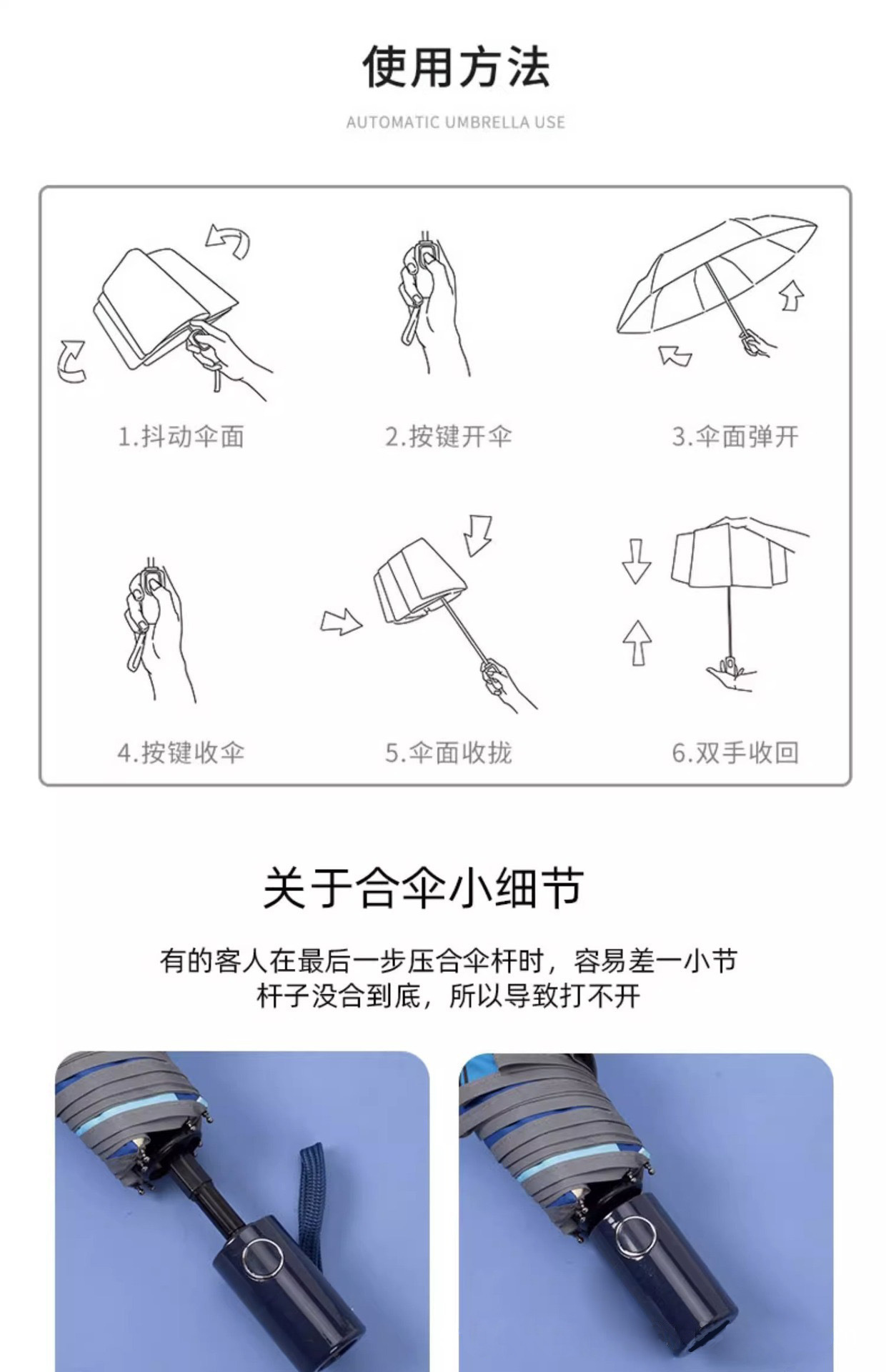 使用方法

AUTOMATIC UMBRELLA USE

1.抖动伞面

2.按键开伞

3.伞面弹开

4.按键收伞

5.伞面收拢

6.双手收回

关于合伞小细节

有的客人在最后一步压合伞杆时，容易差一小节杆子没合到底，所以导致打不开